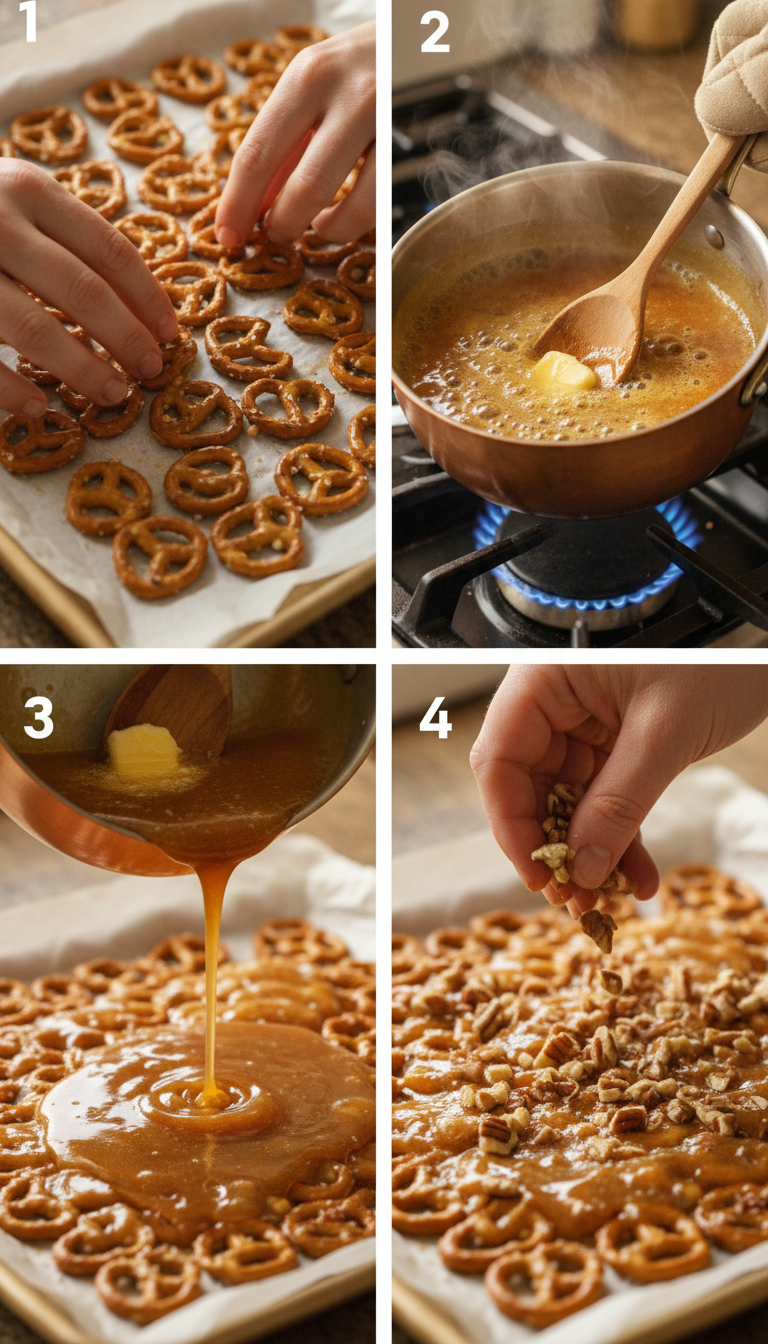 1

2

3

4