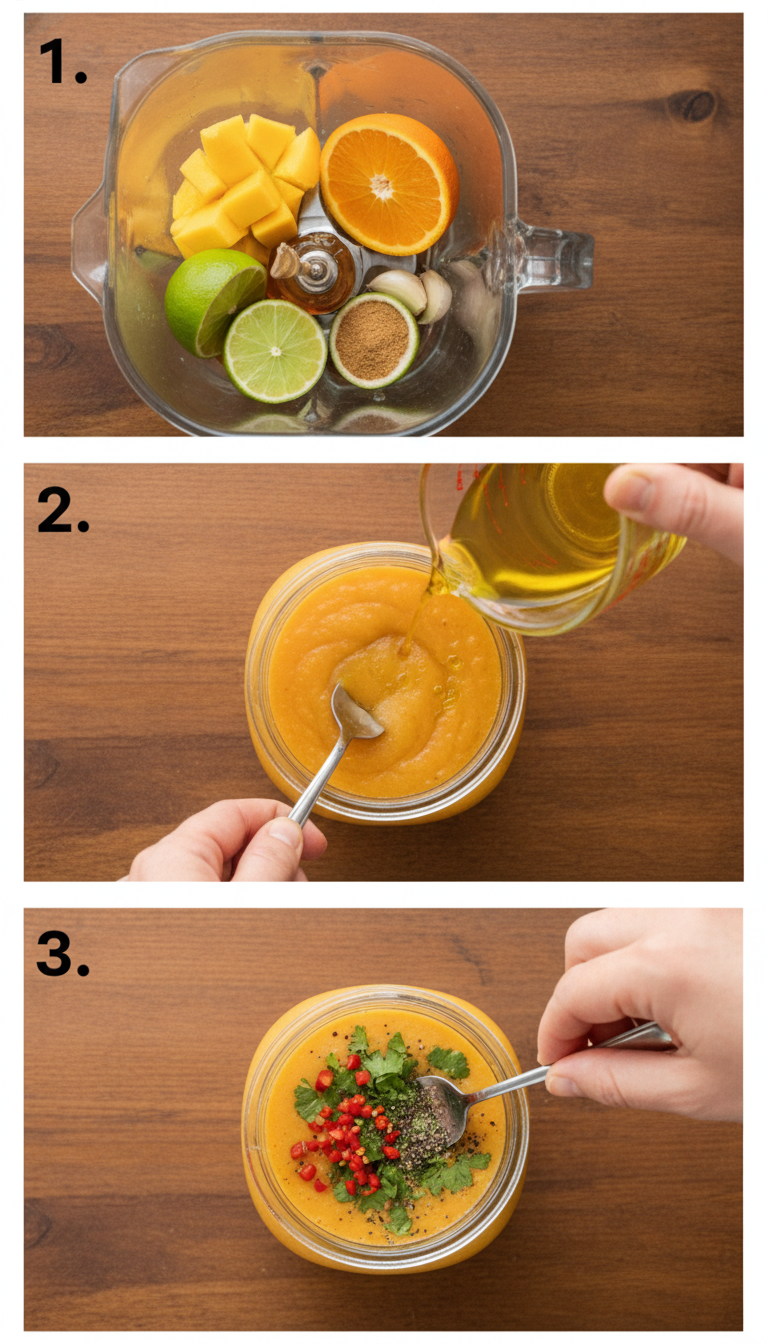 1.

2.

3.