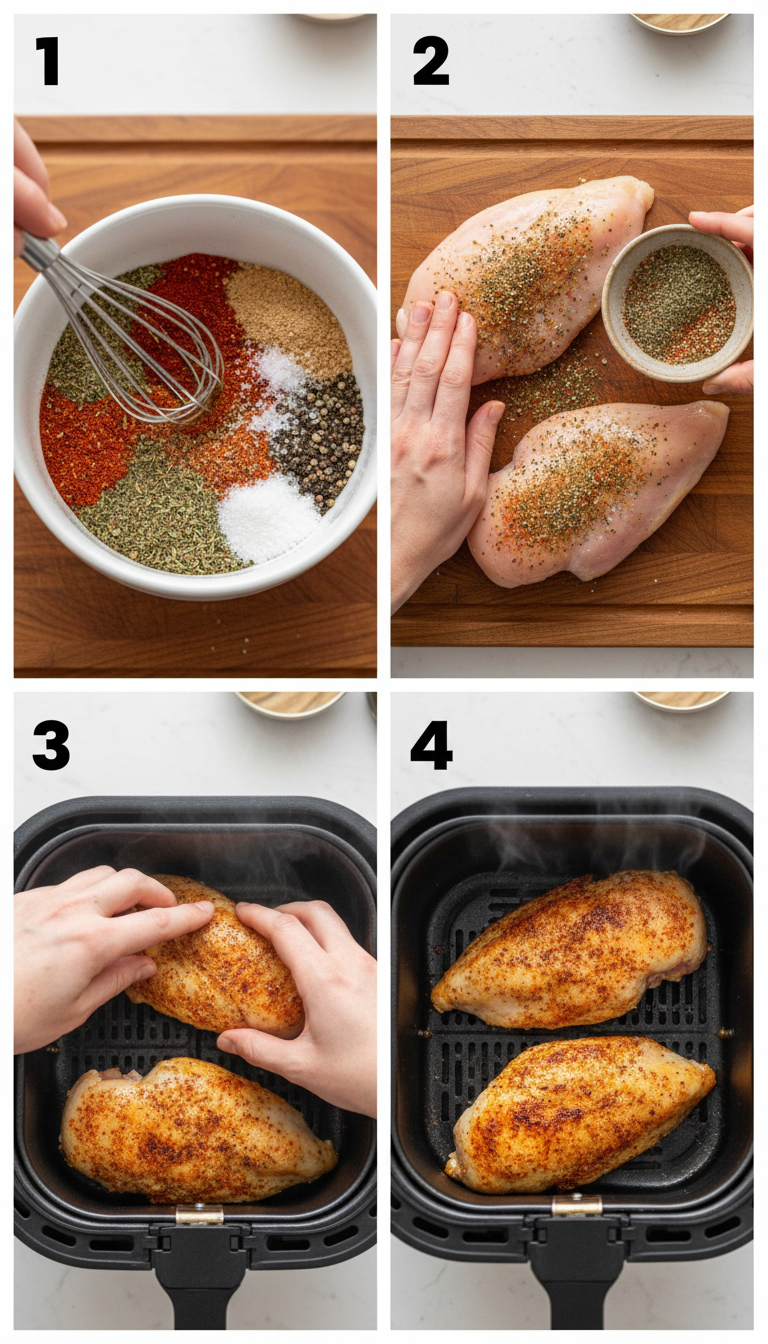 1

2

3

4