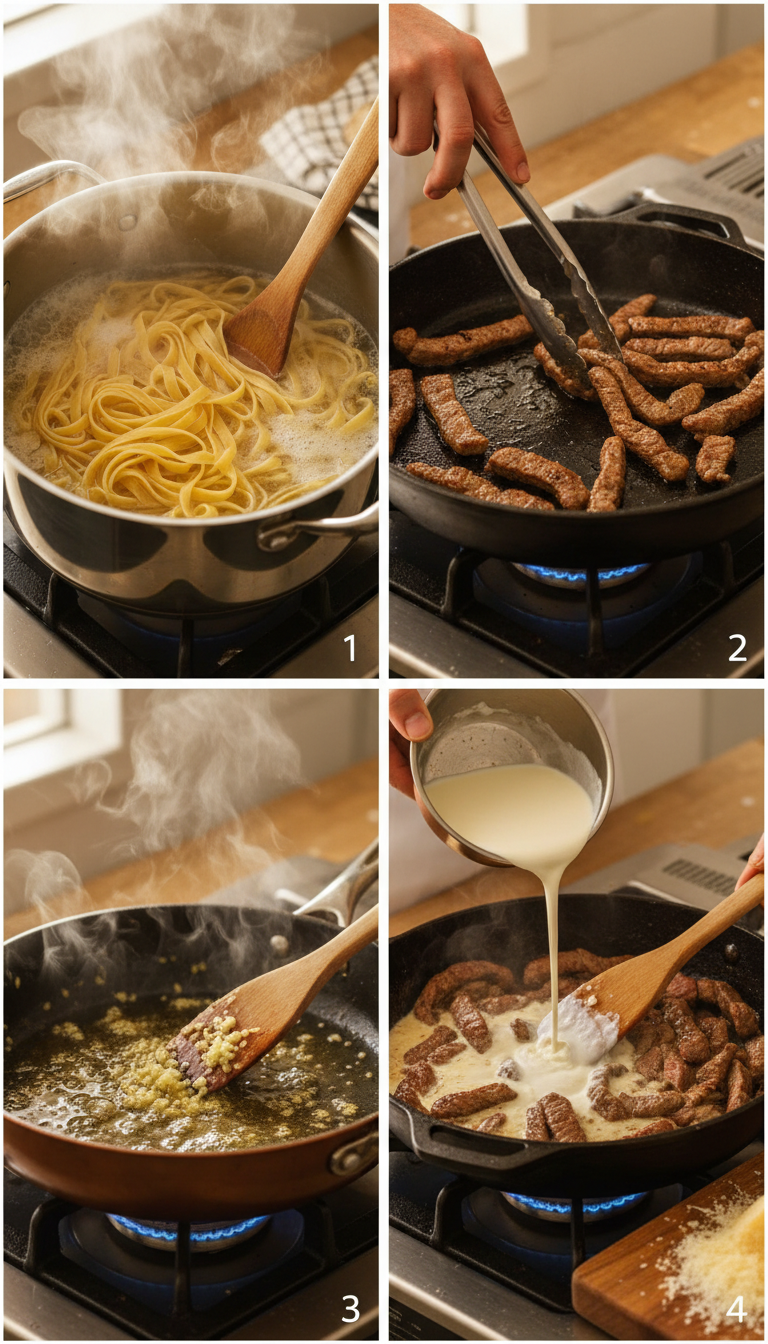 1

2

3

4