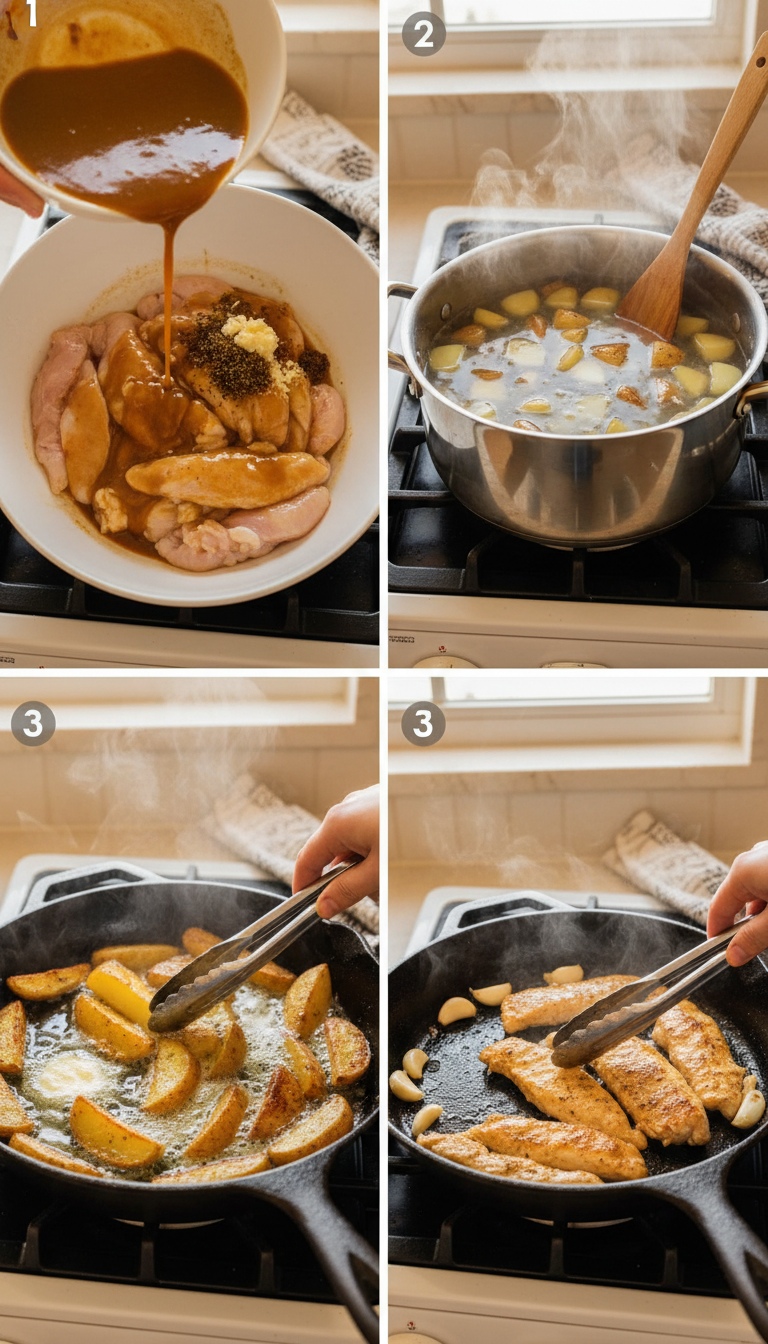 1

2

3

3