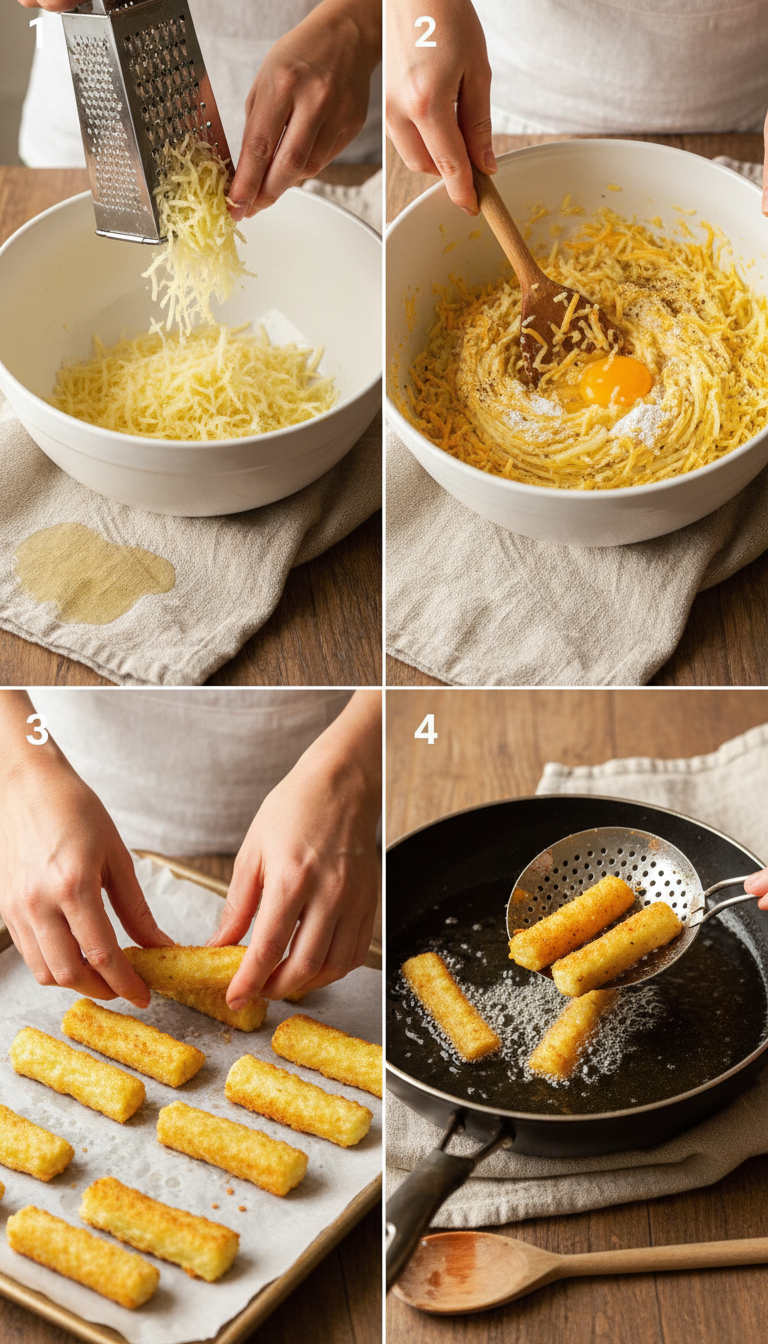 1
2
3
4