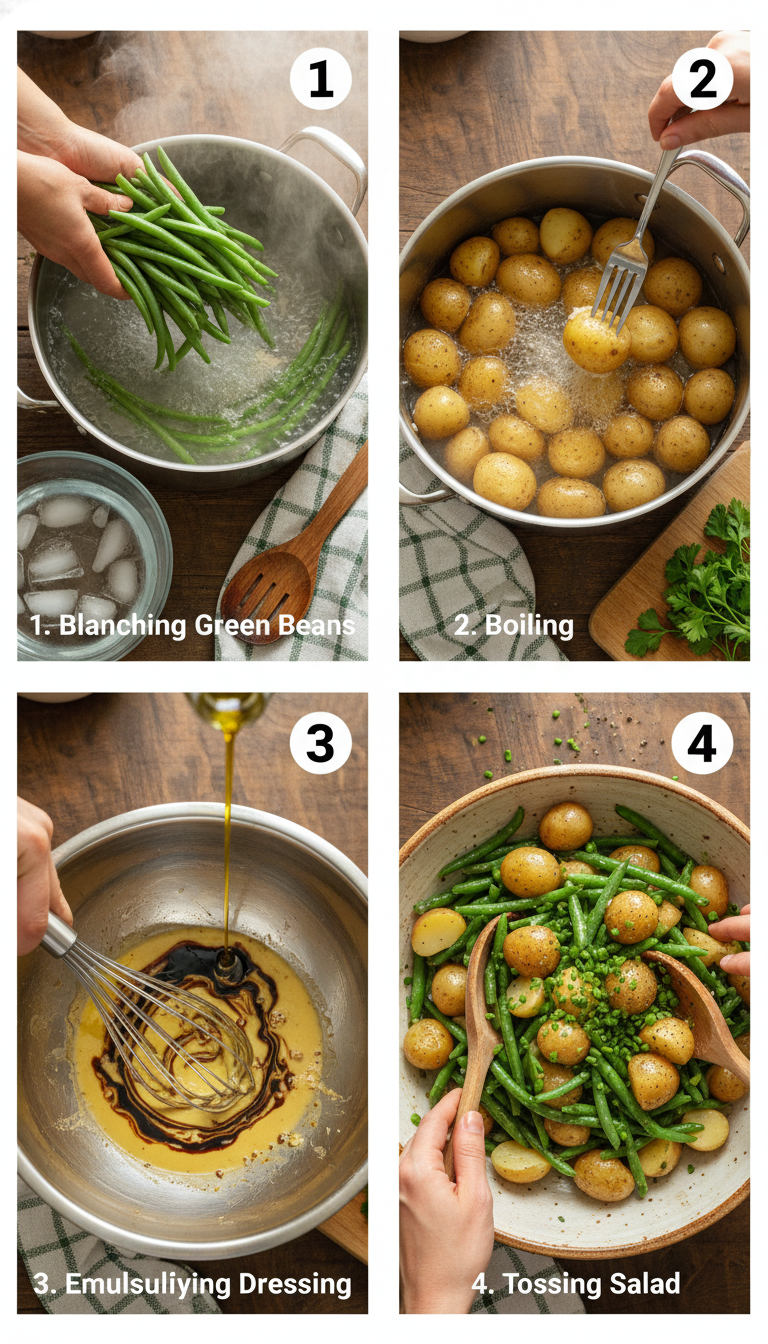 1

1. Blanching Green Beans

2

2. Boiling

3

3. Emulsuliying Dressing

4

4. Tossing Salad