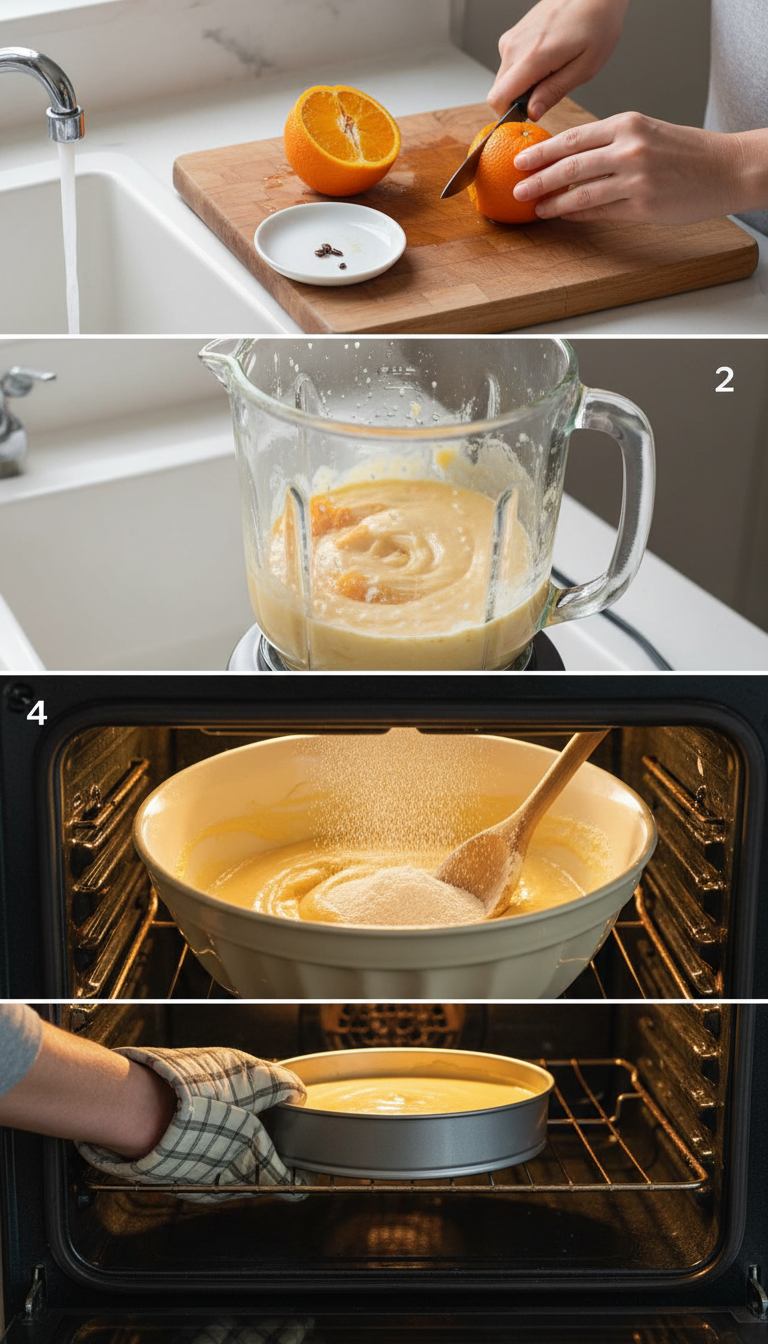 2

4