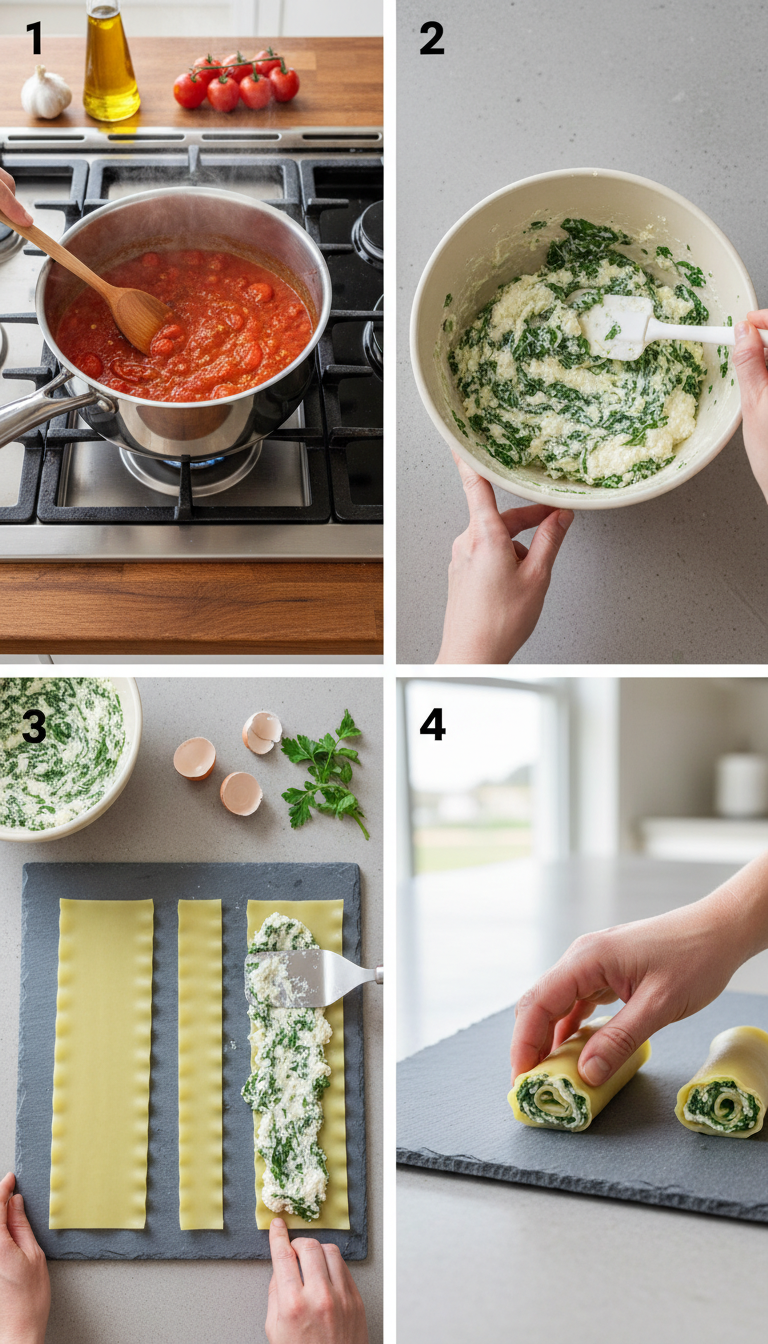 1

2

3

4