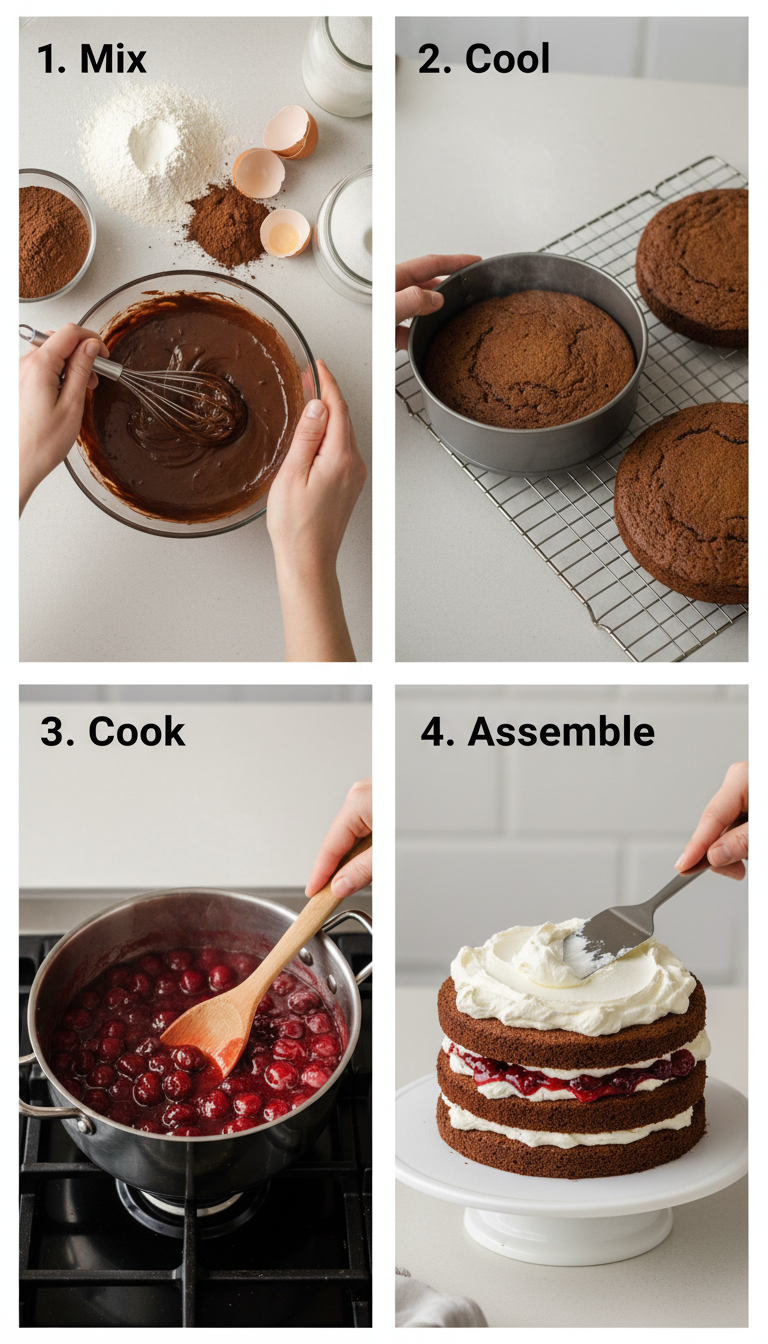 1. Mix

2. Cool

3. Cook

4. Assemble