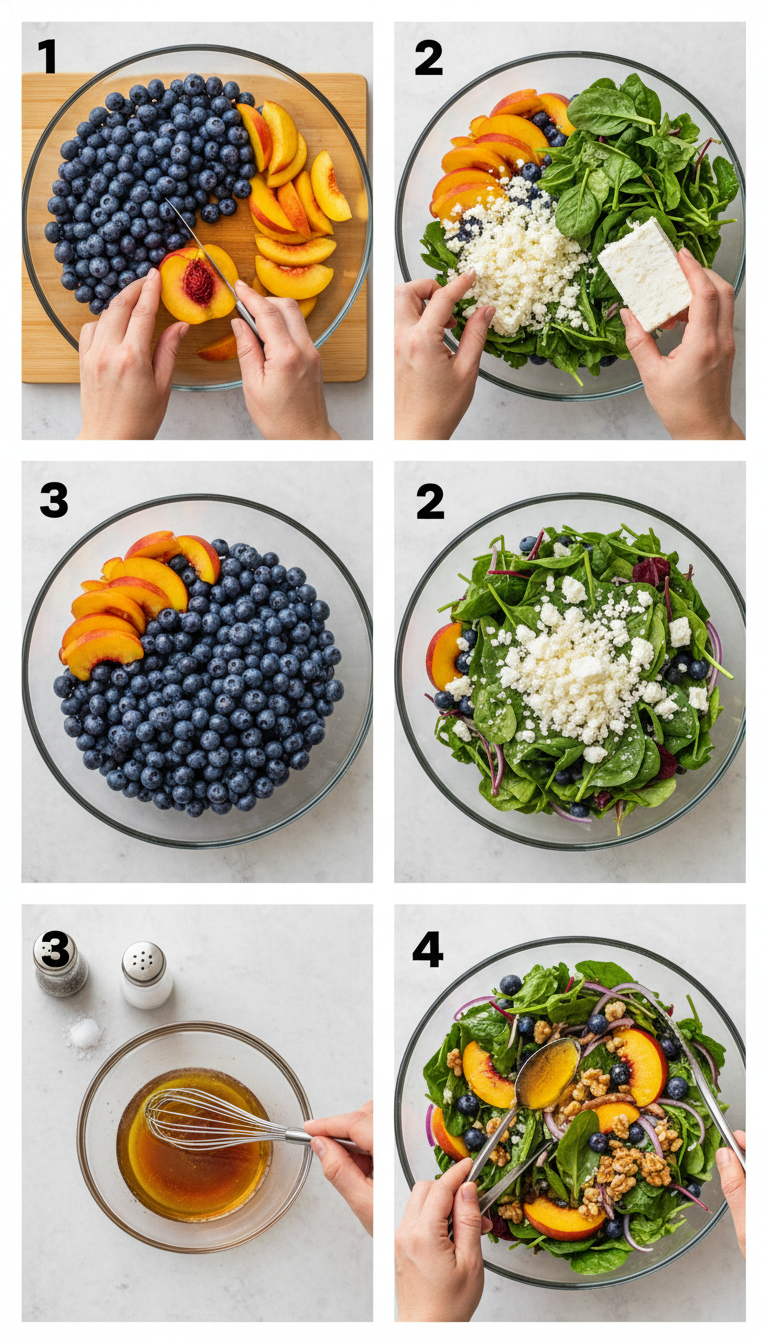 1

2

3

2

3

4