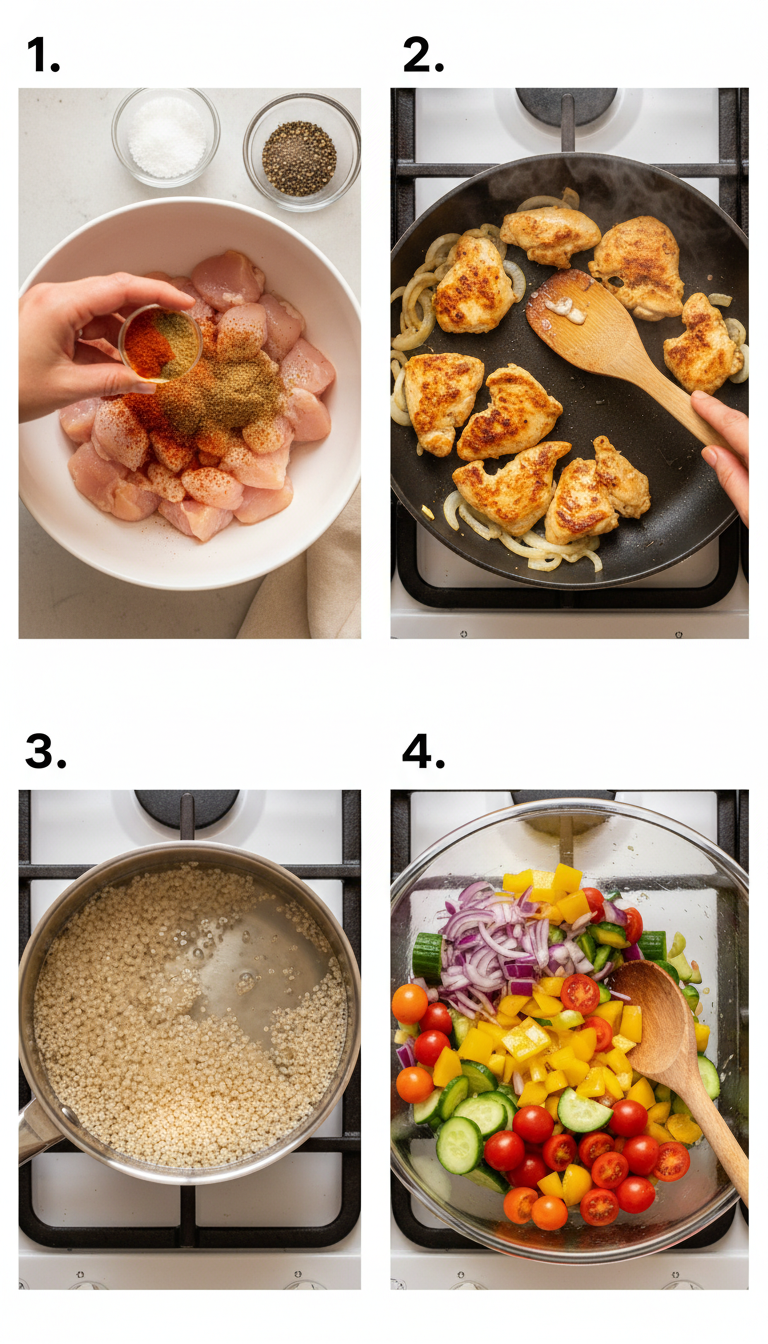 1.

2.

3.

4.