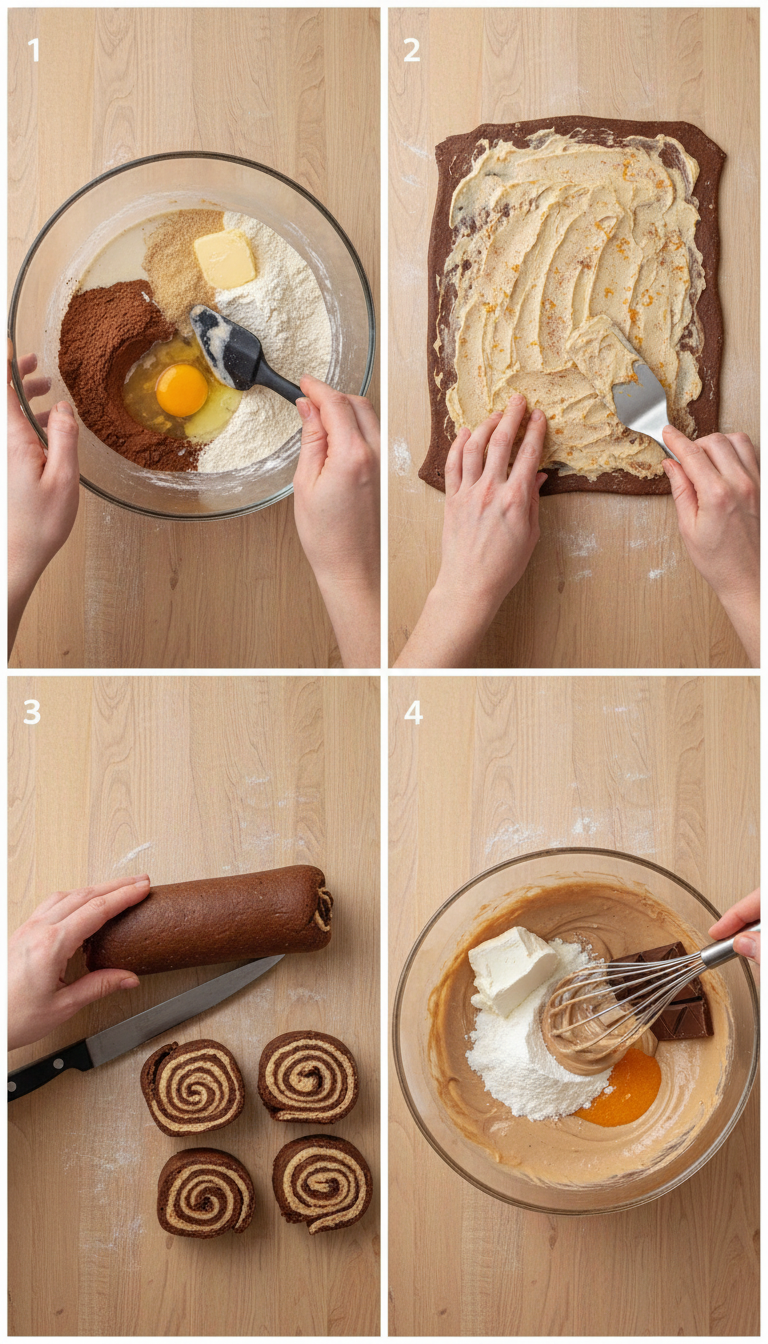 1

2

3

4