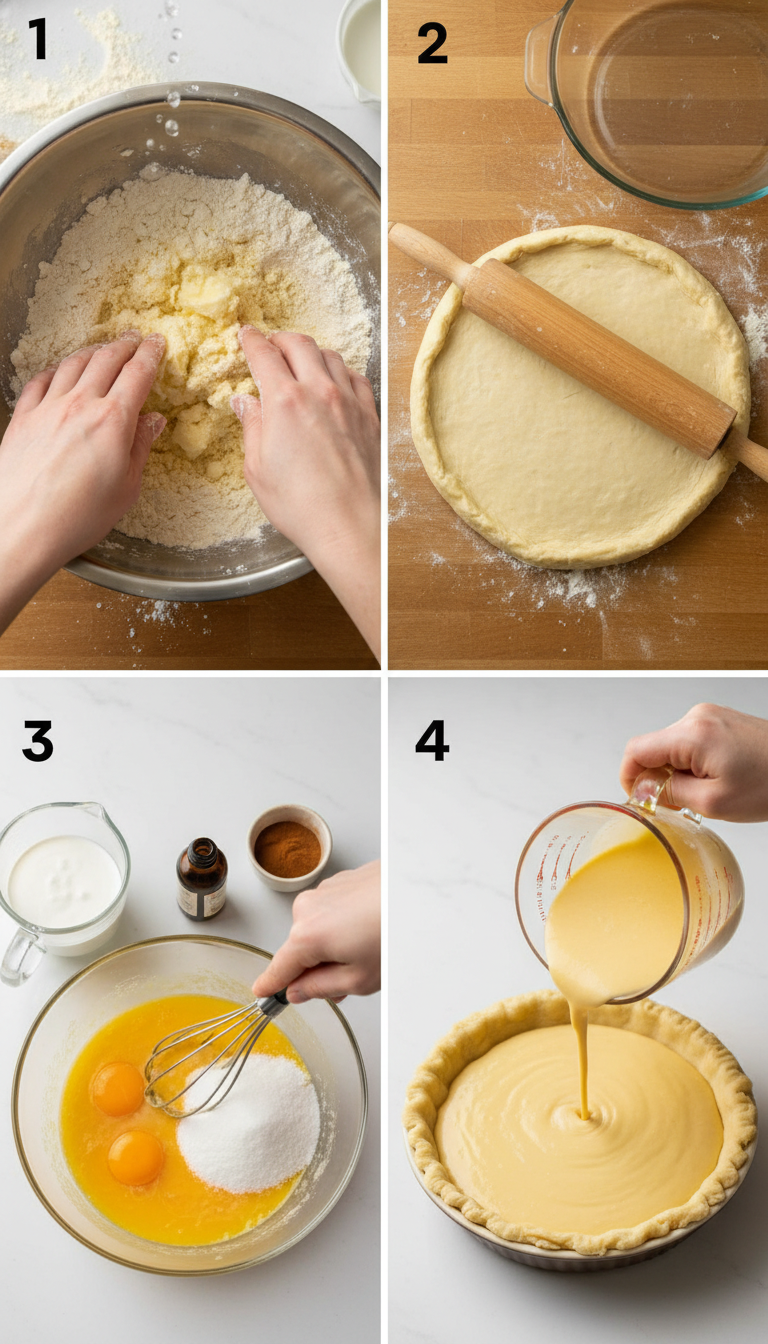 1
2
3
4