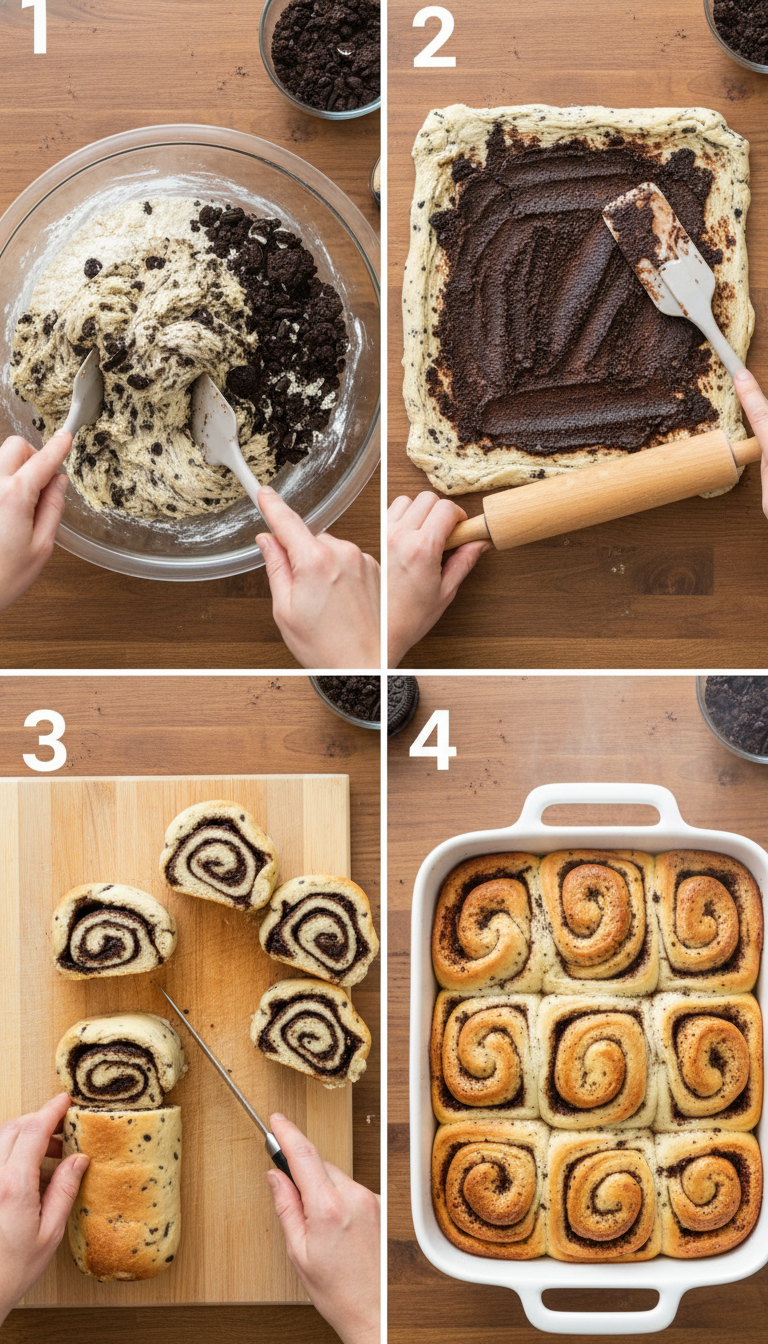 1
2
3
4