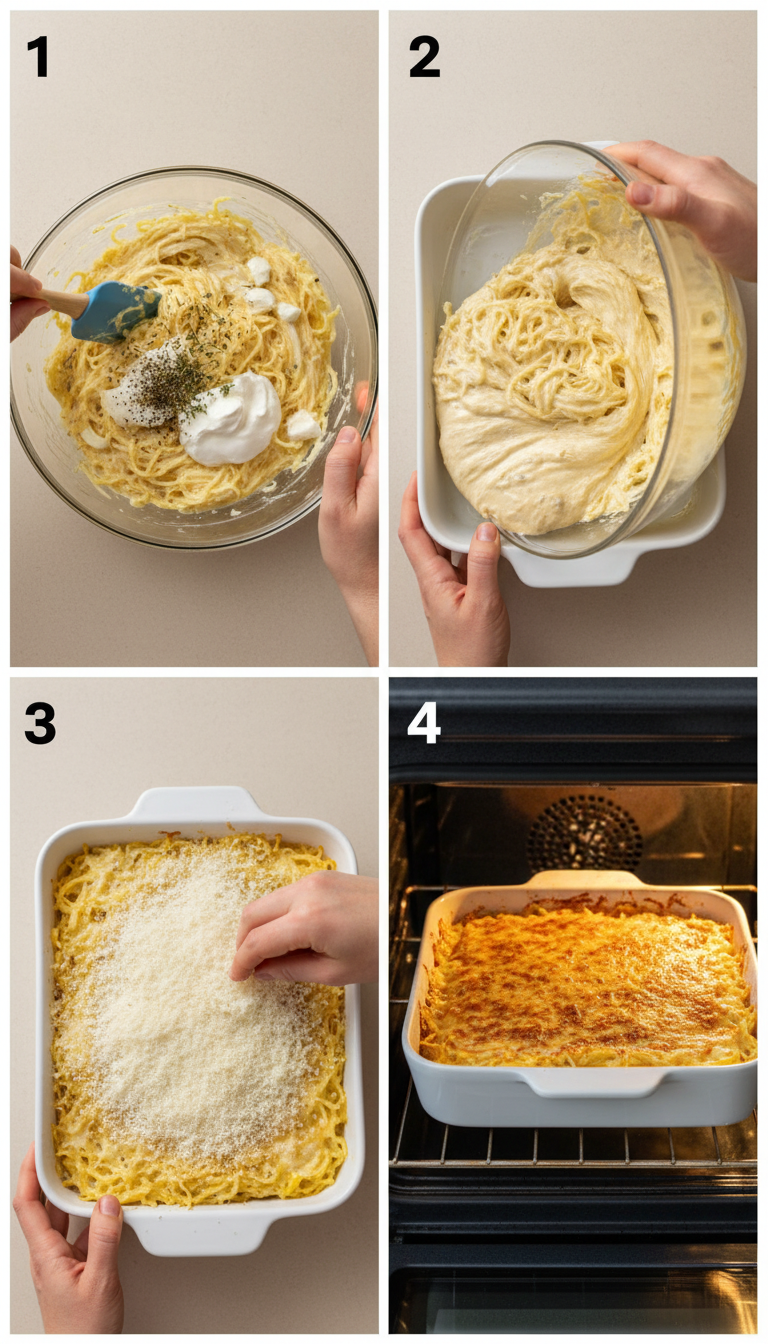 1

2

3

4