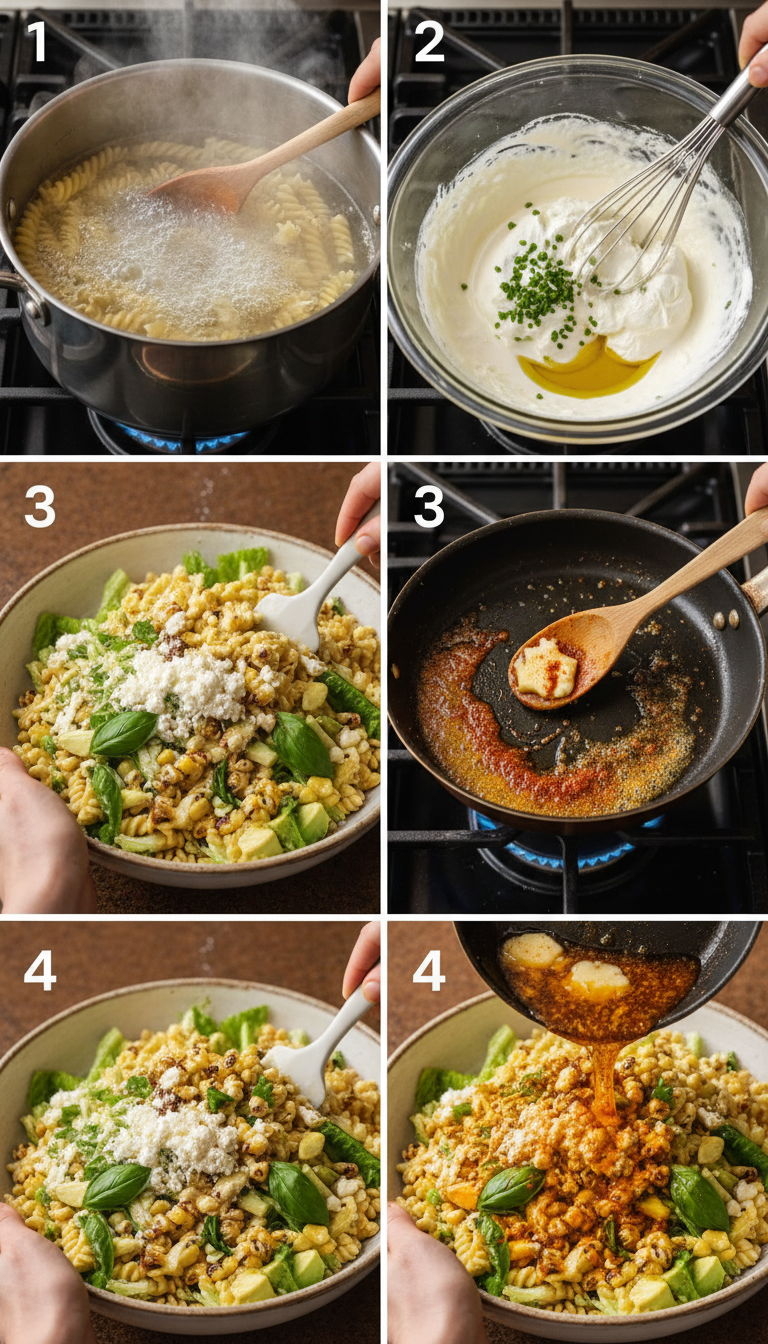 1
2
3
3
4
4