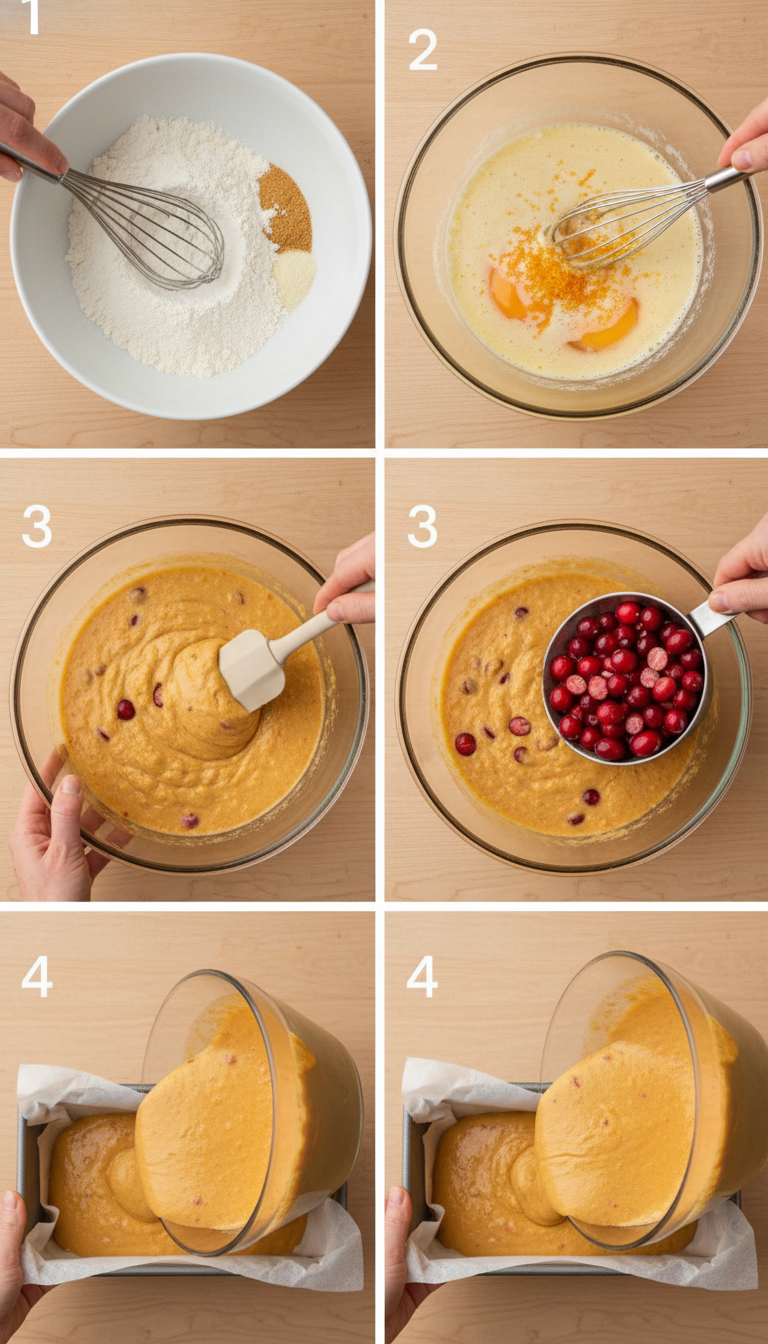 1

2

3

3

4

4