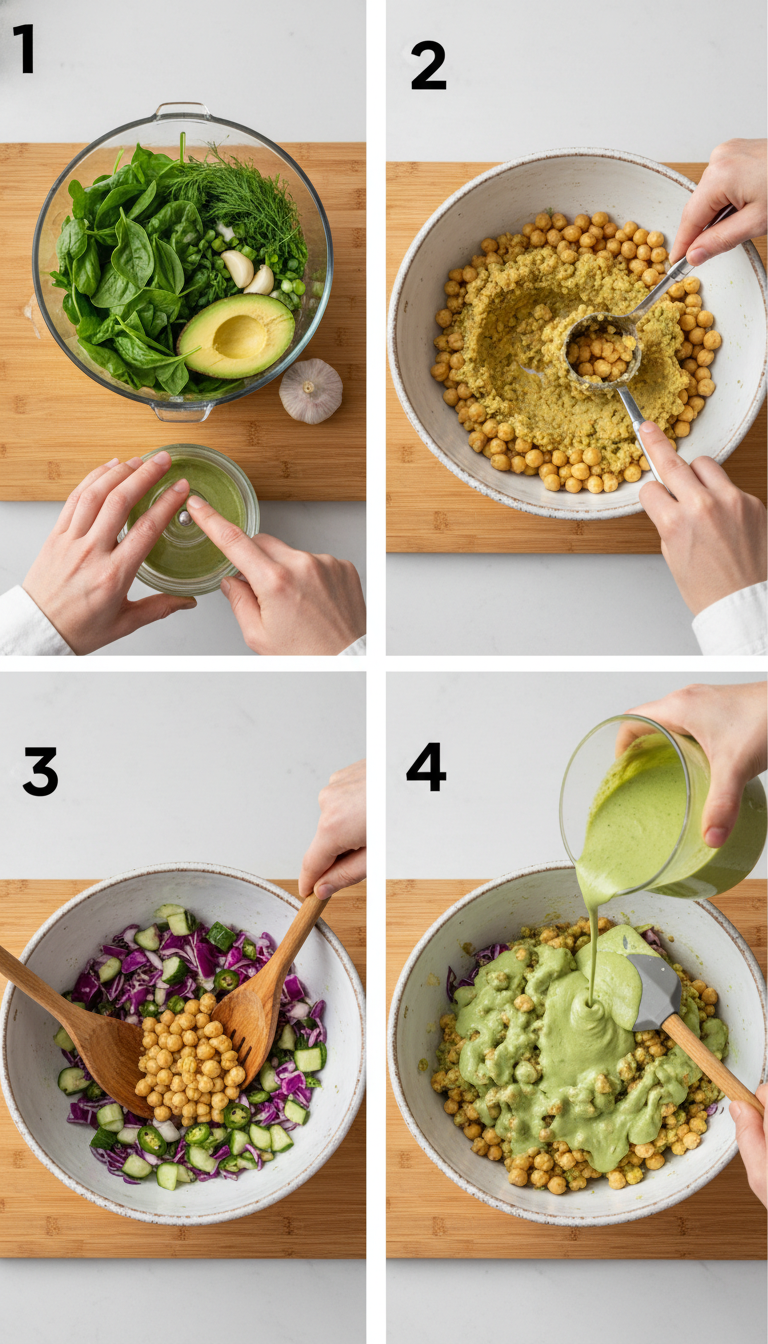 1

2

3

4