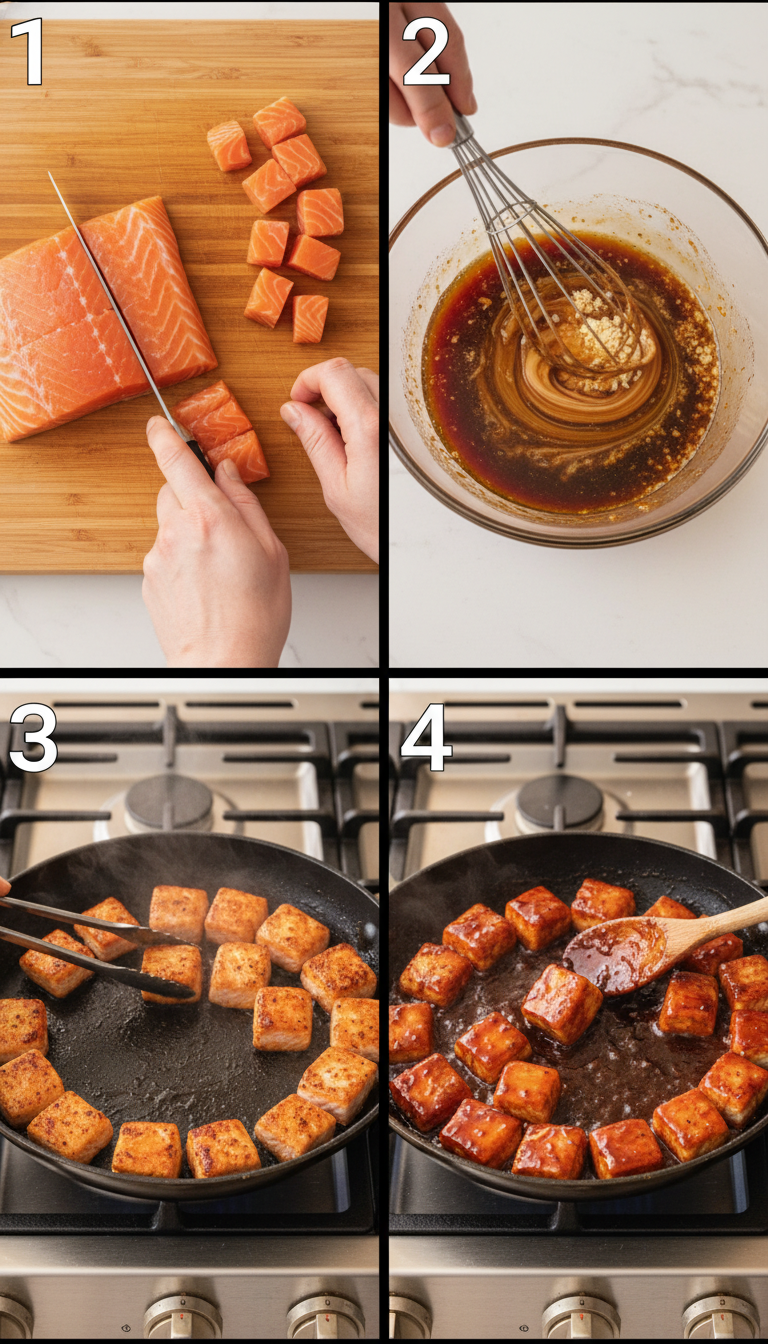 1

2

3

4