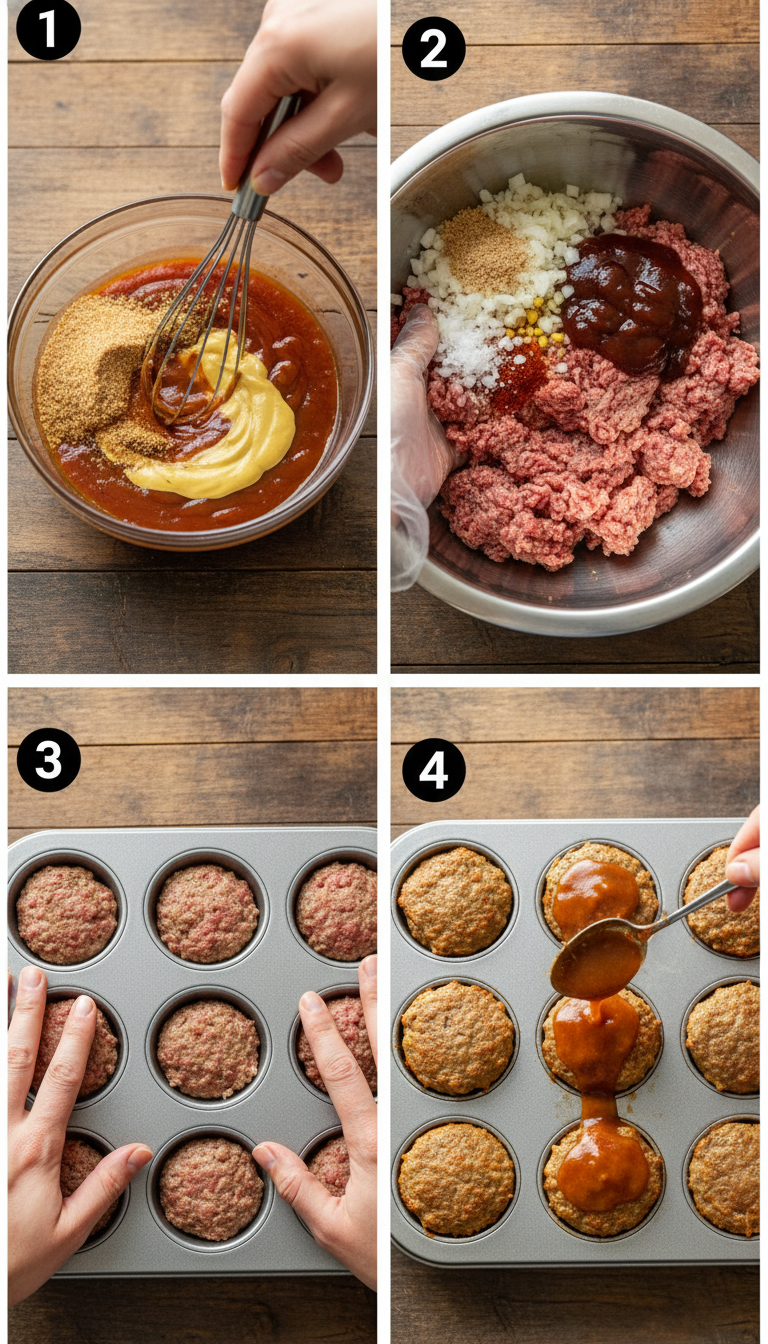 1
2
3
4