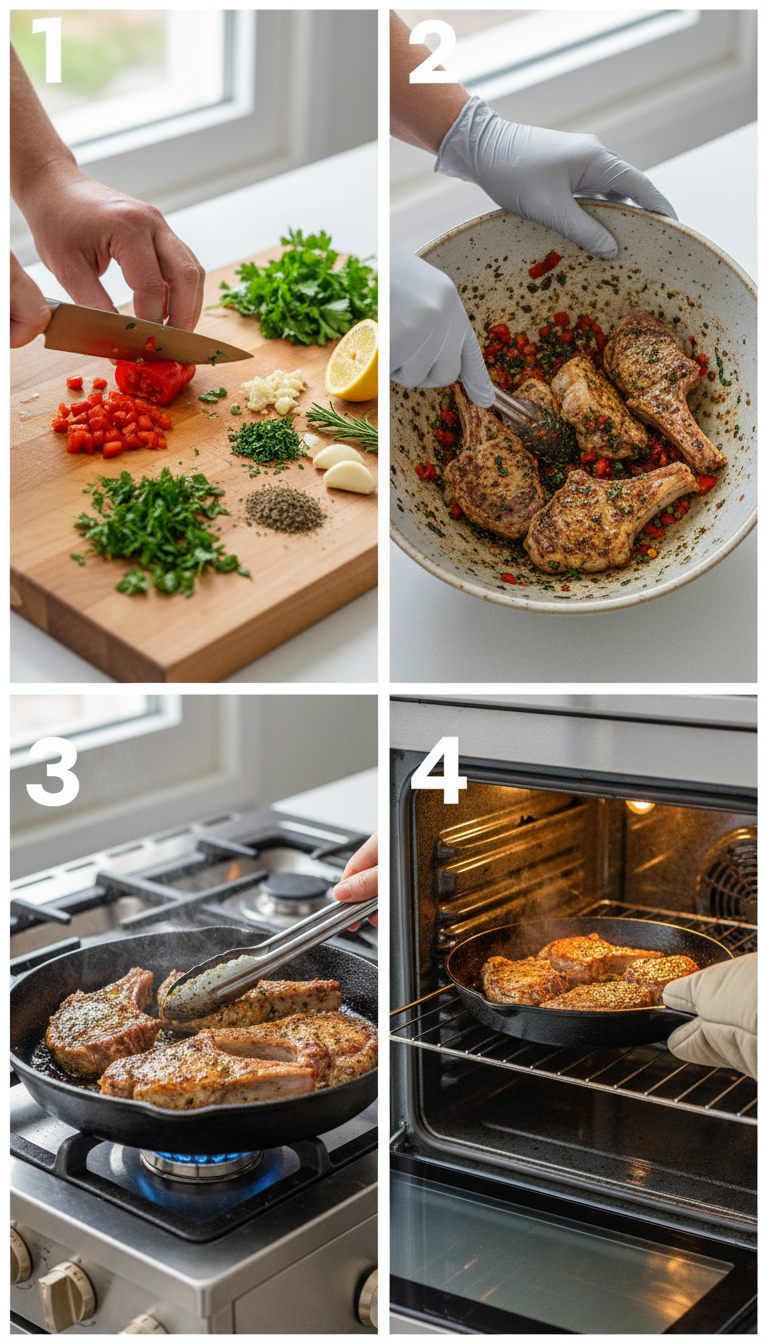 1

2

3

4