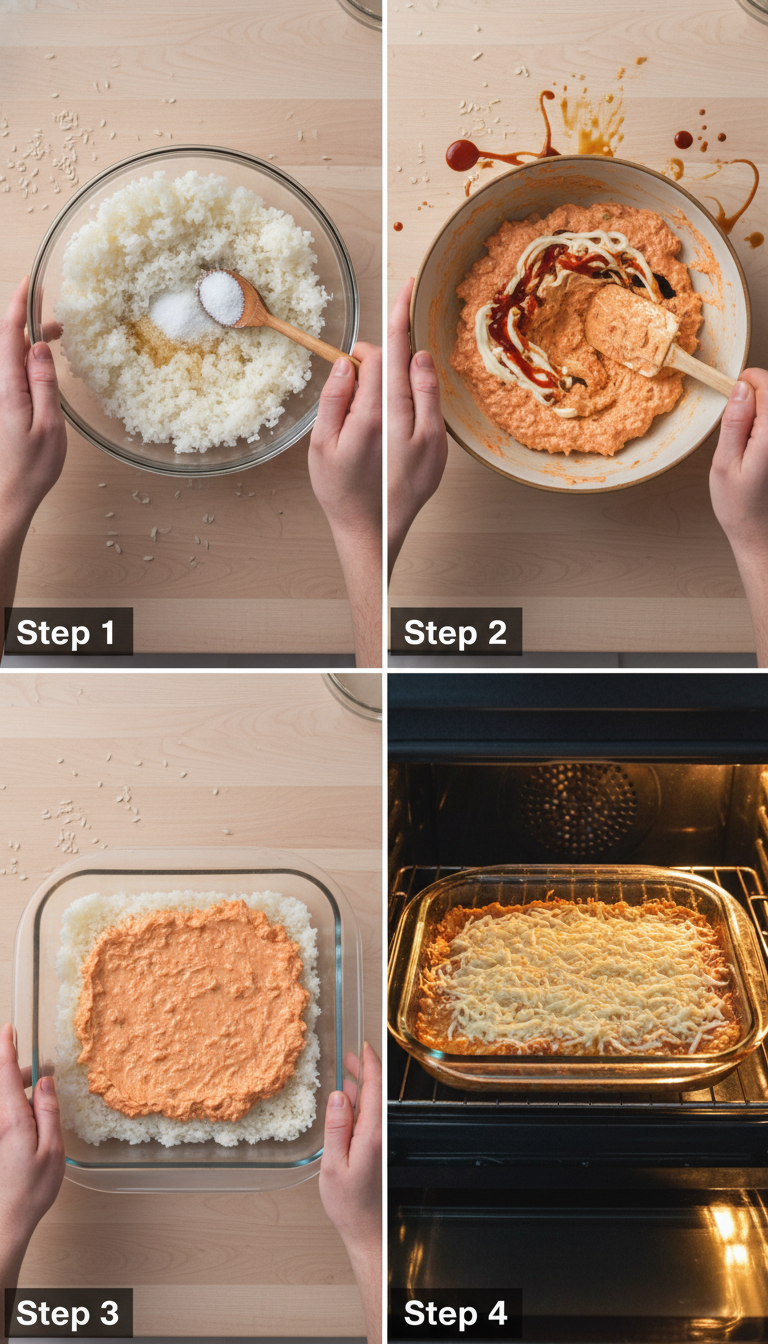 Step 1

Step 2

Step 3

Step 4