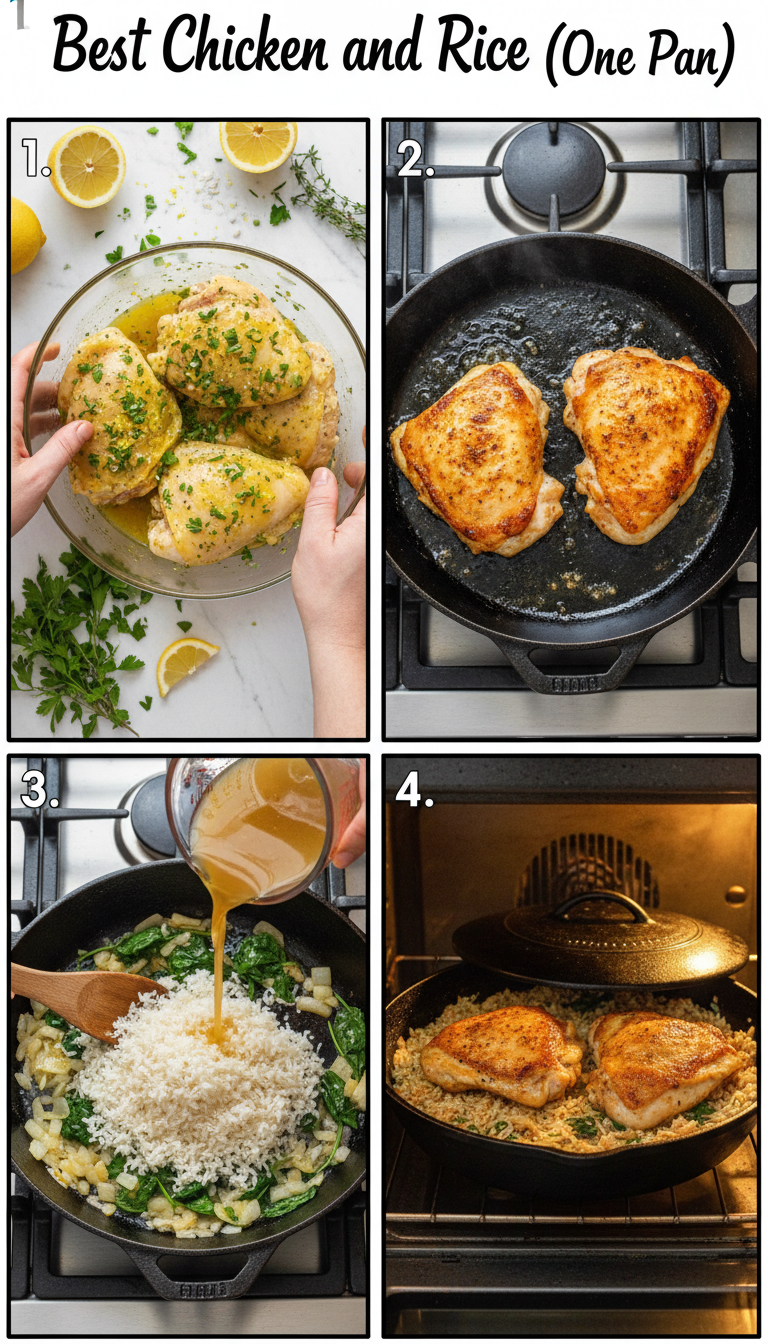 Best Chicken and Rice (One Pan)

1.

2.

3.

4.