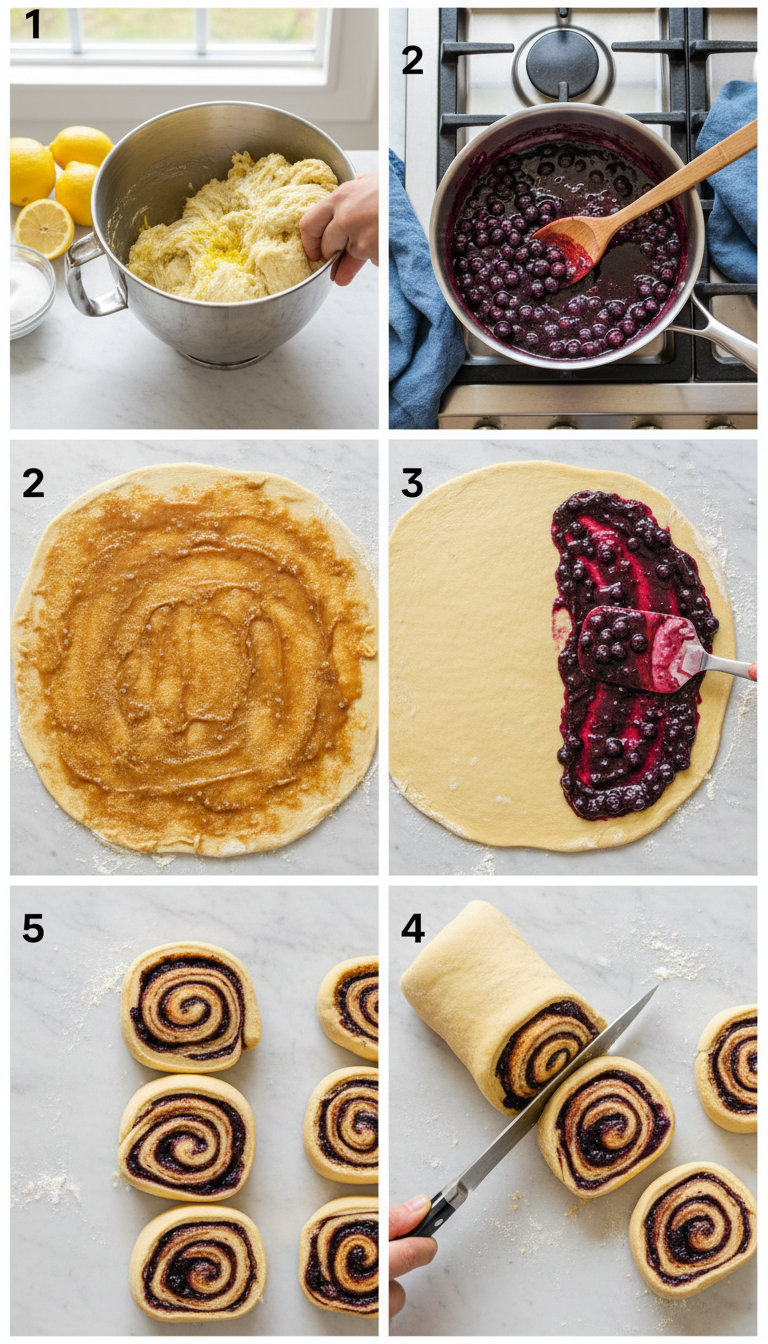 1

2

2

3

5

4