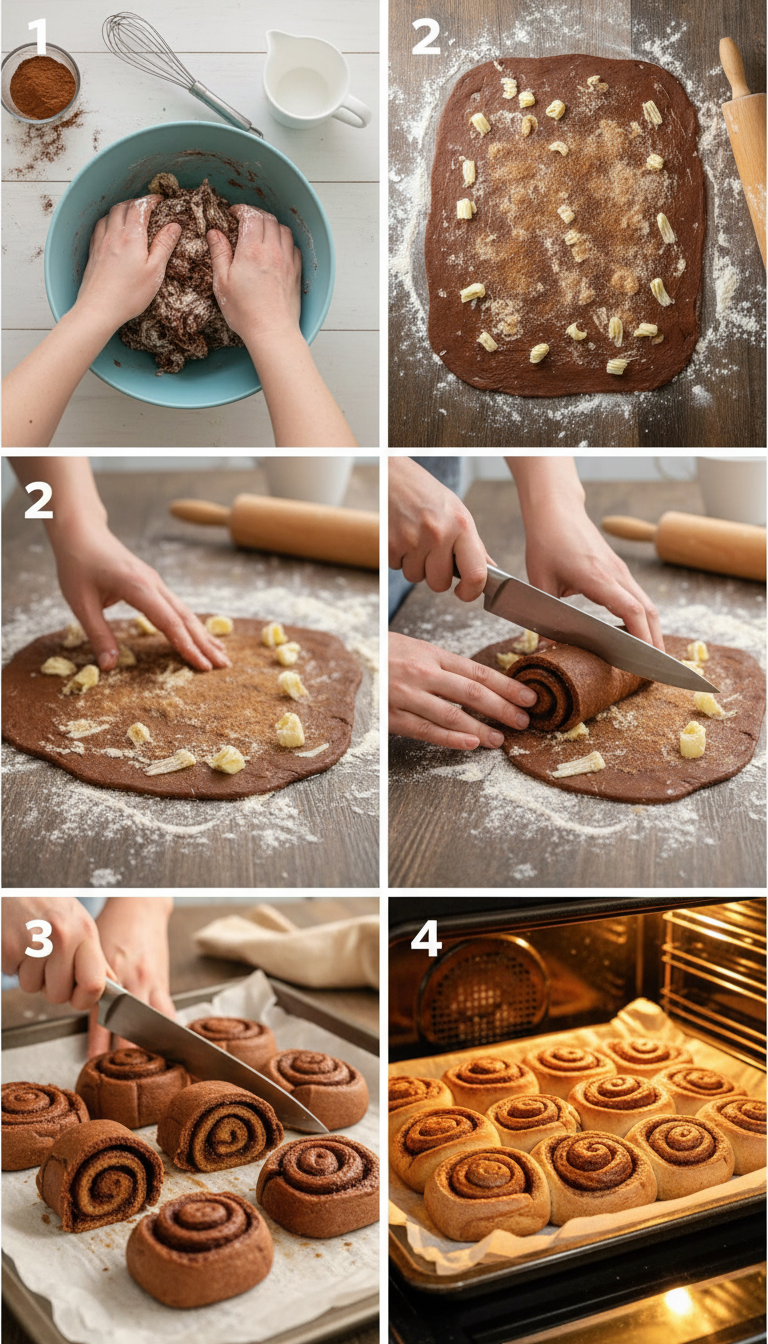 1

2

2

3

4