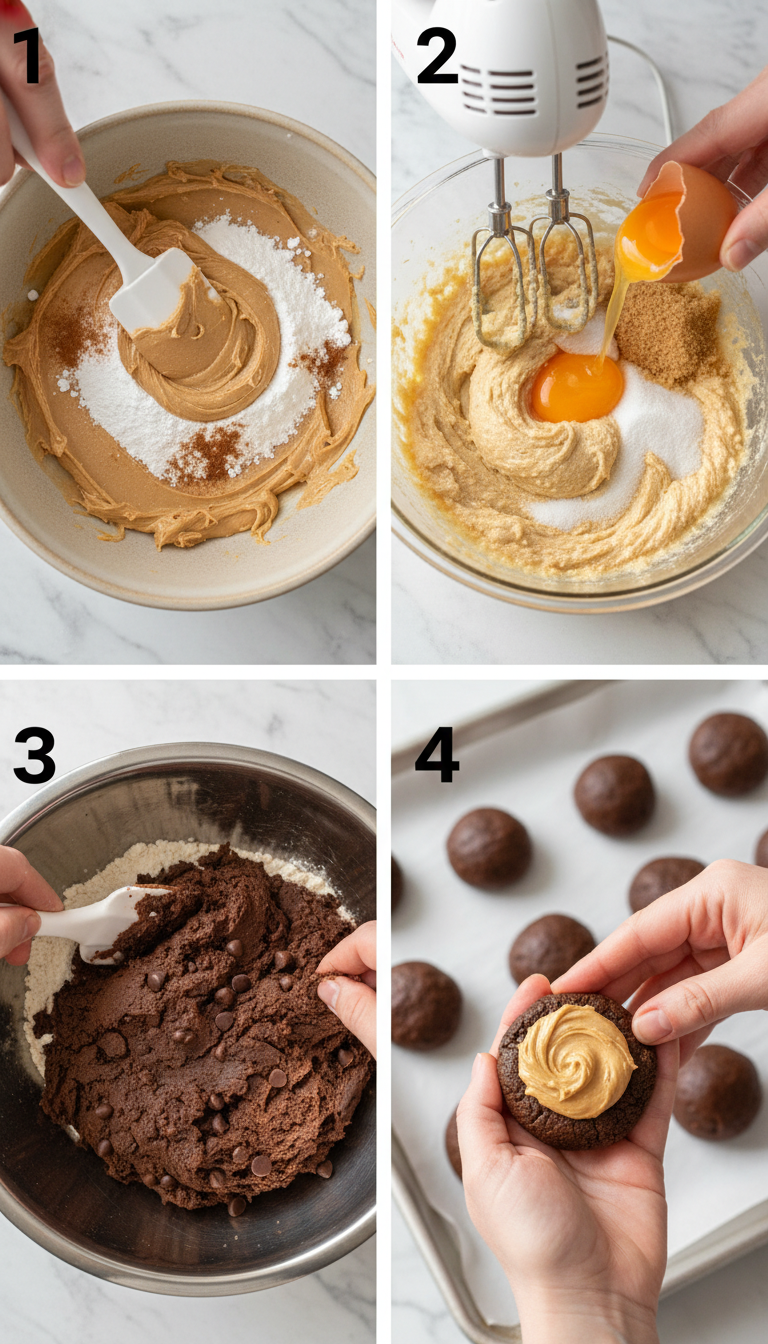 1

2

3

4