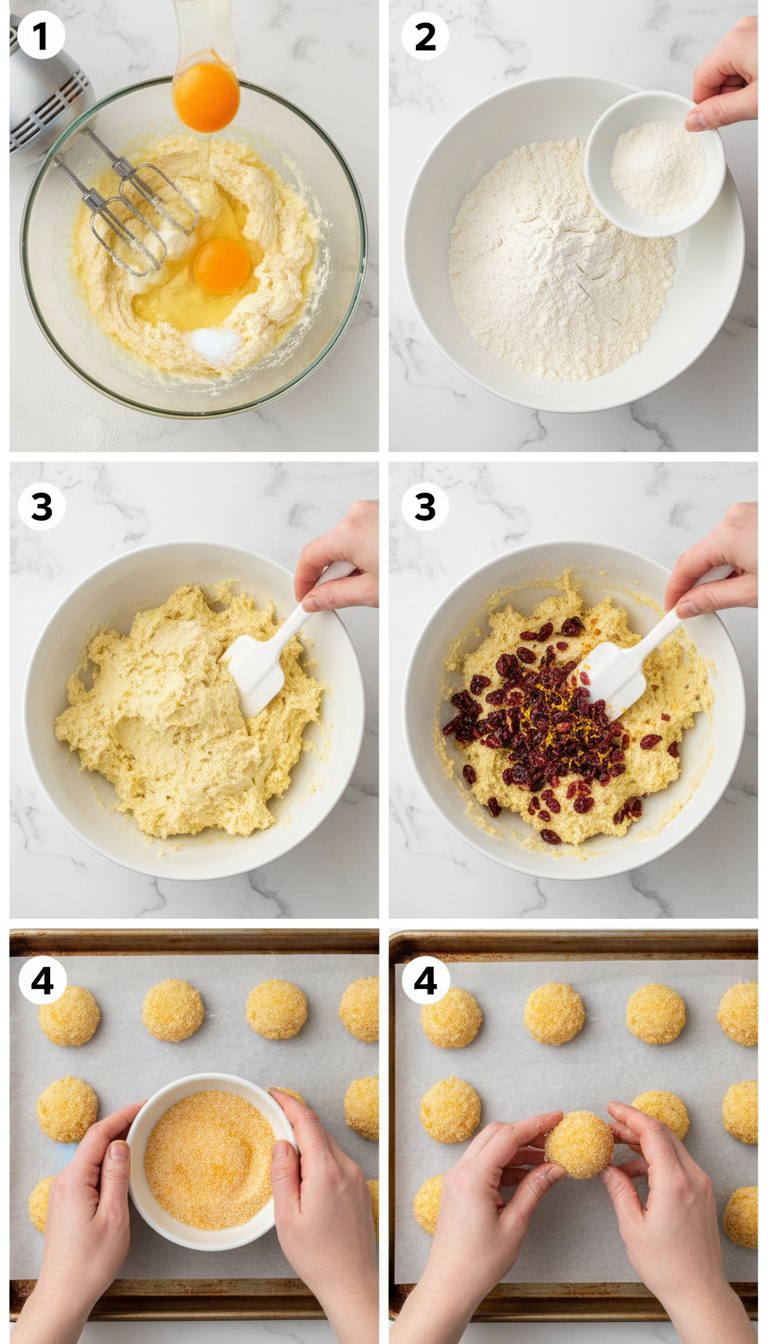 1

2

3

3

4

4