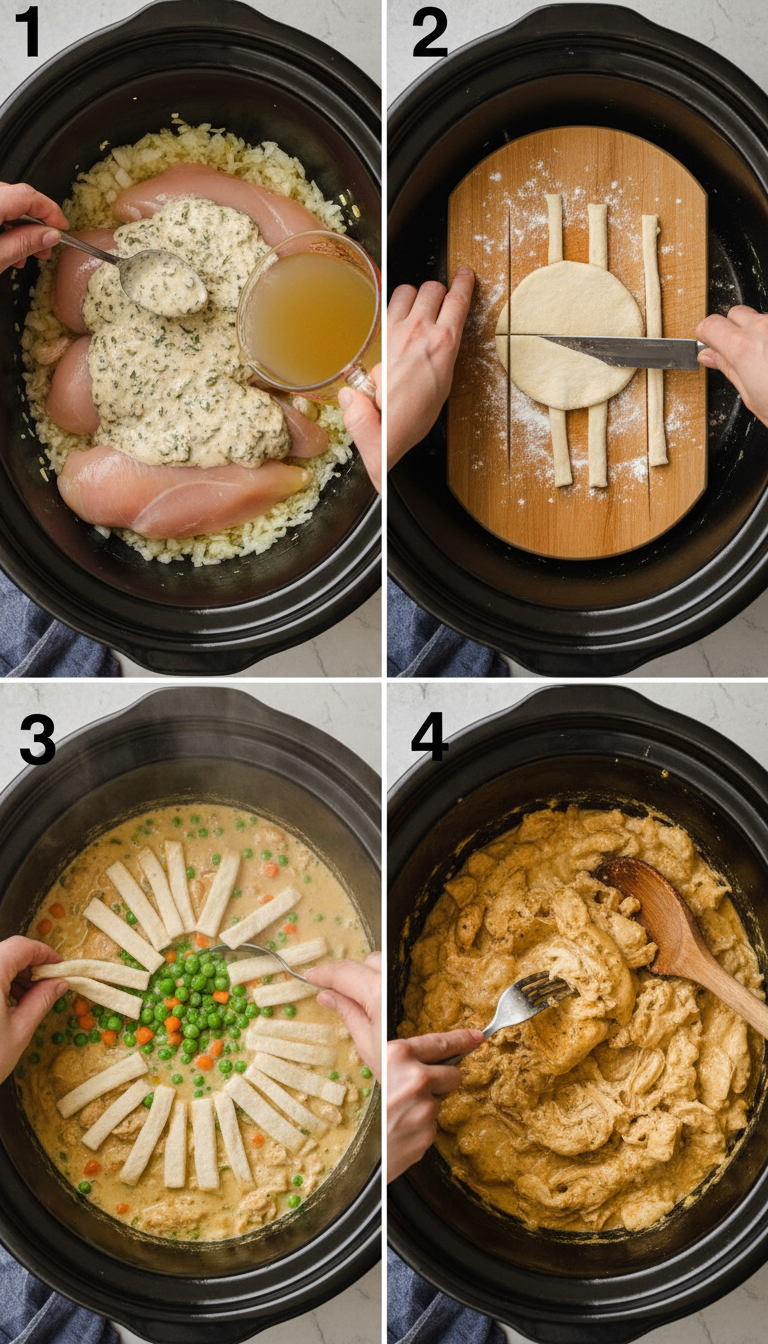 1

2

3

4