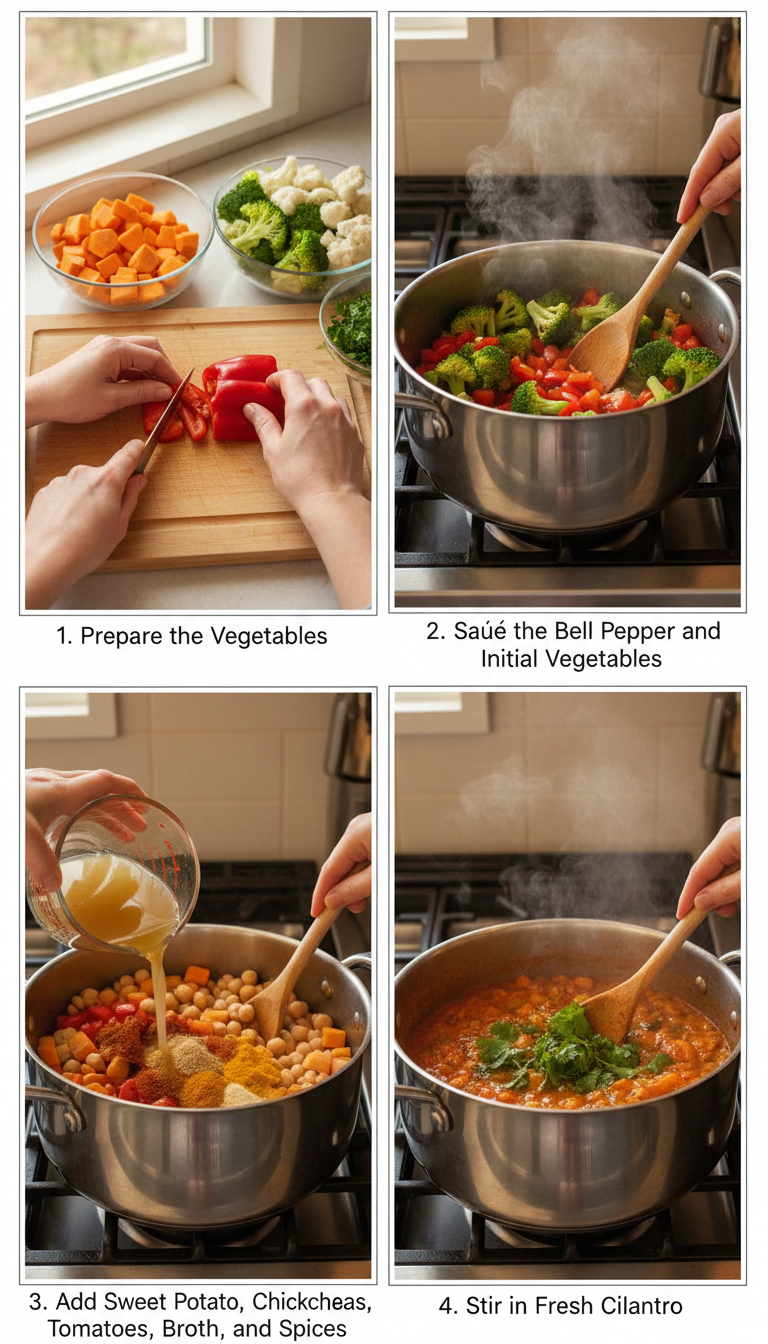 1. Prepare the Vegetables

2. Saúé the Bell Pepper and Initial Vegetables

3. Add Sweet Potato, Chickcheas, Tomatoes, Broth, and Spices

4. Stir in Fresh Cilantro