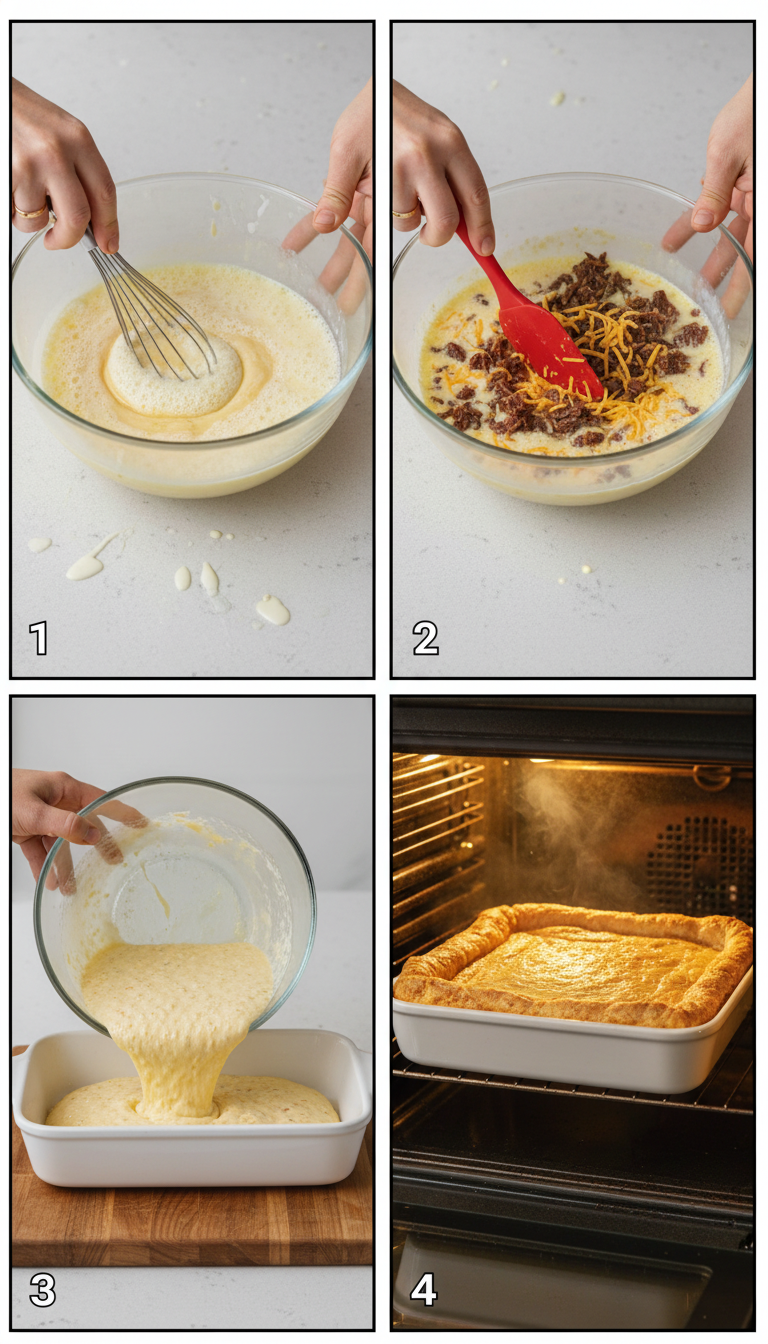 1

2

3

4