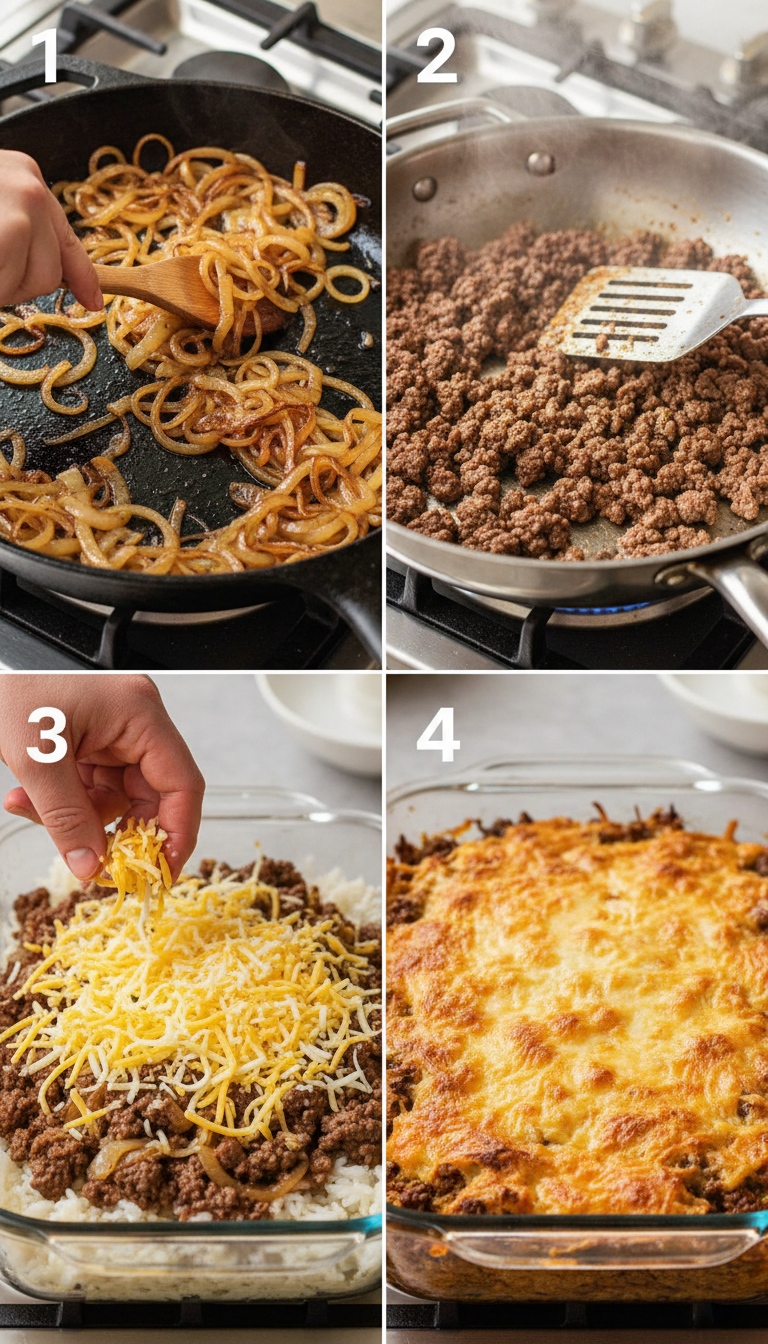 1
2
3
4