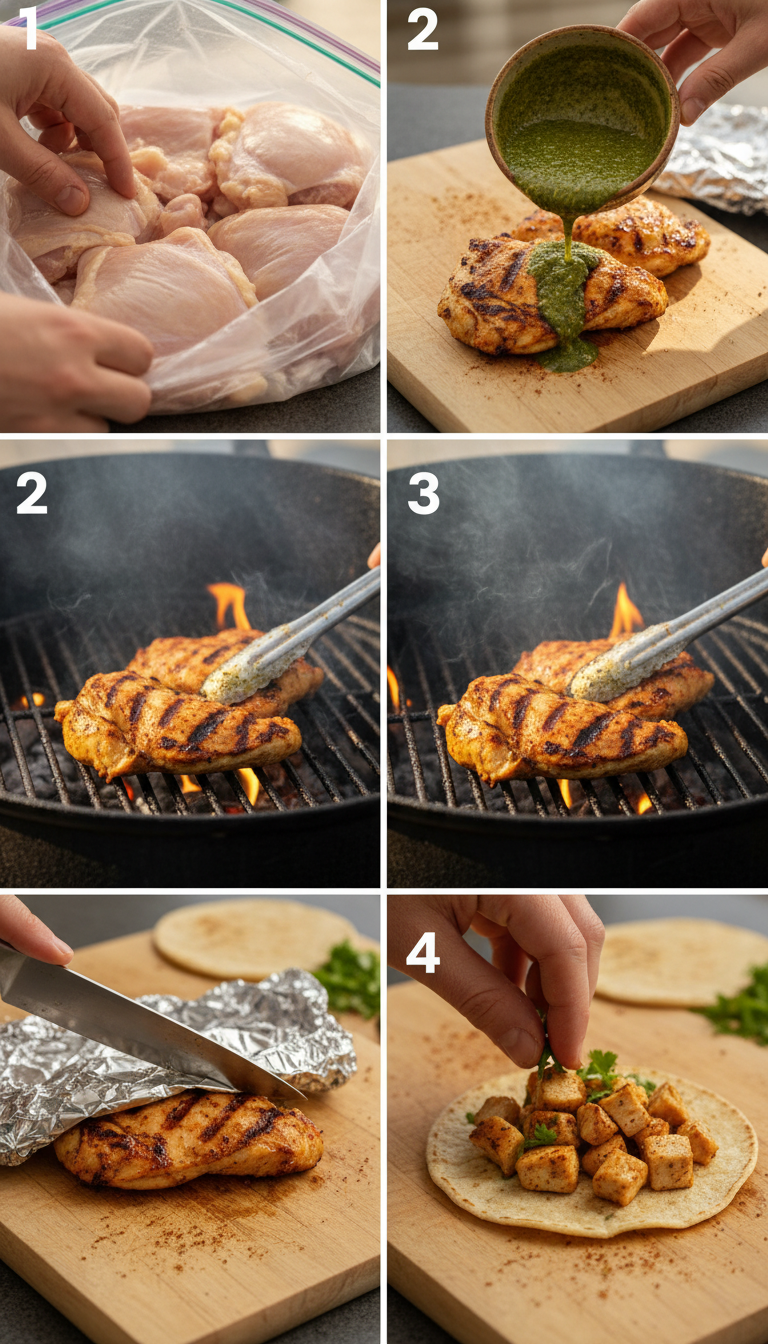 1

2

2

3

4