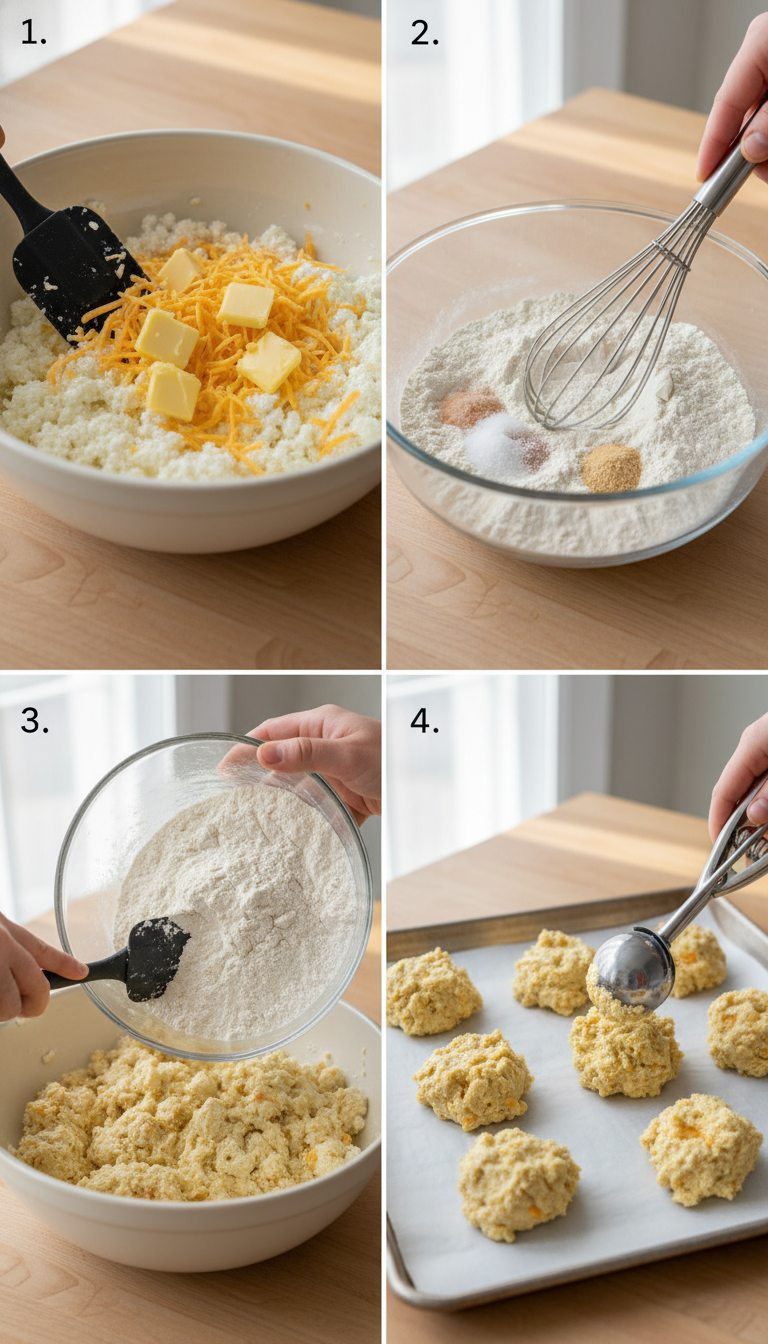 1.

2.

3.

4.