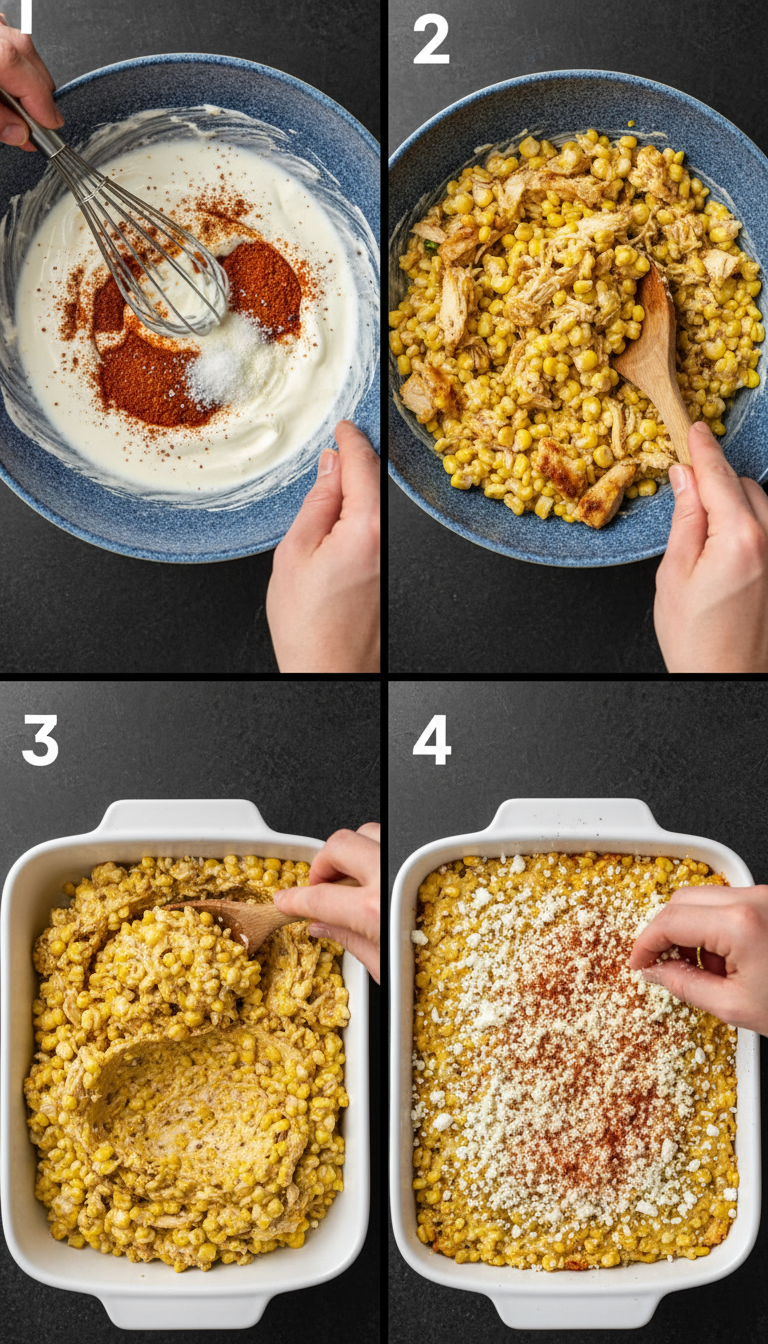 1

2

3

4