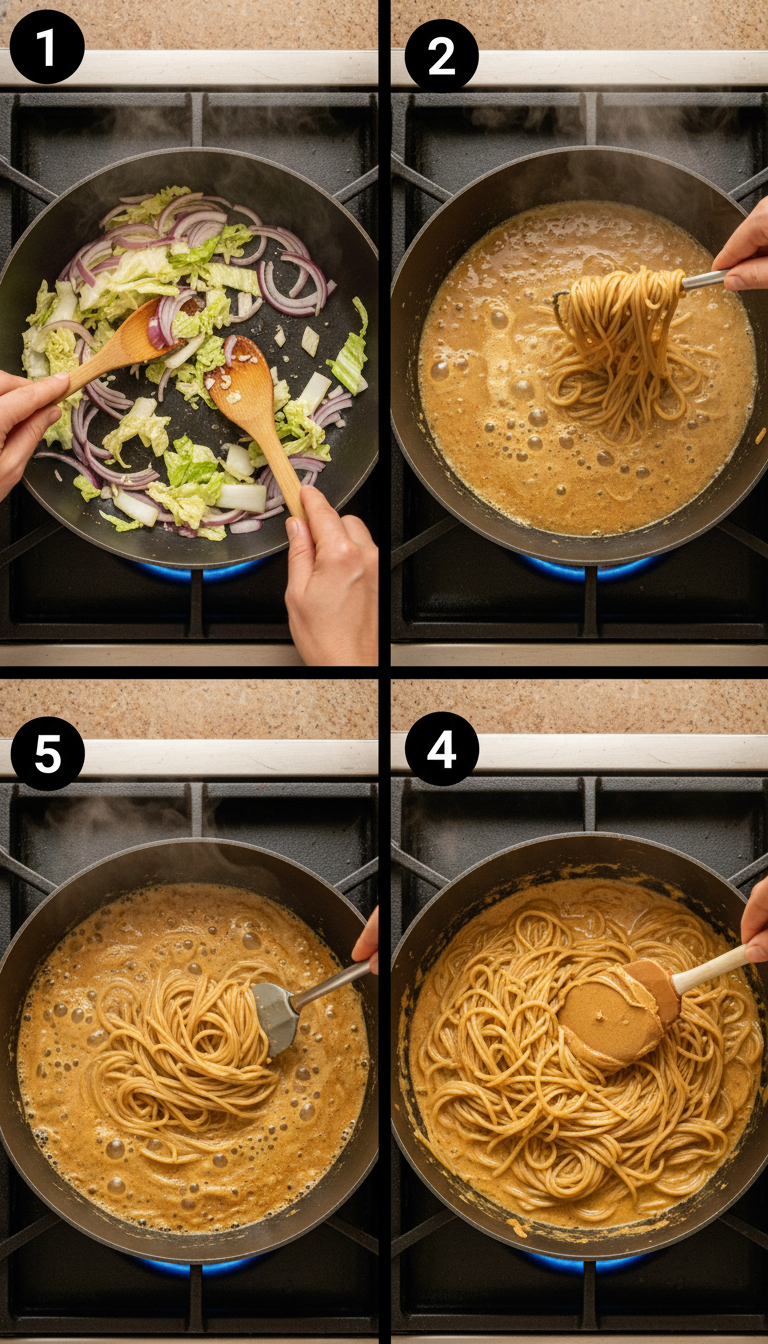 1
2
5
4