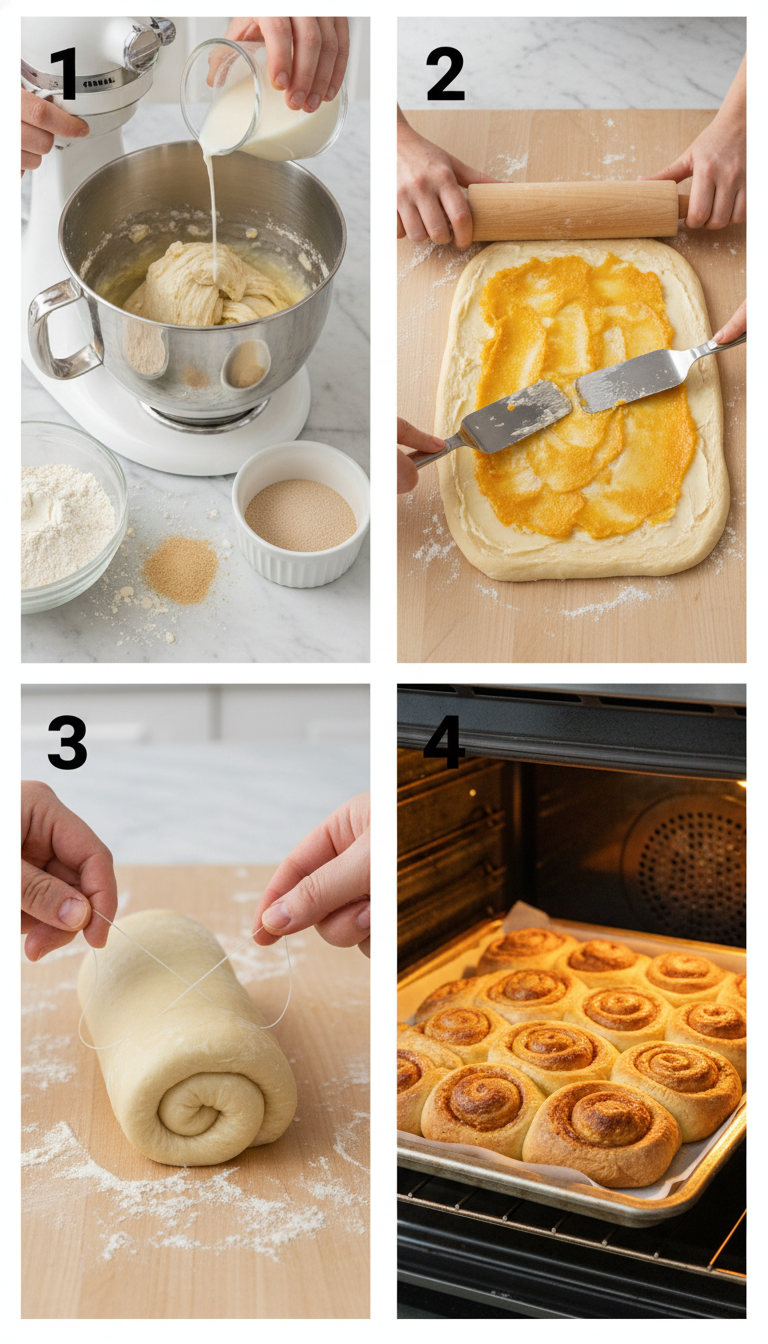 1

2

3

4