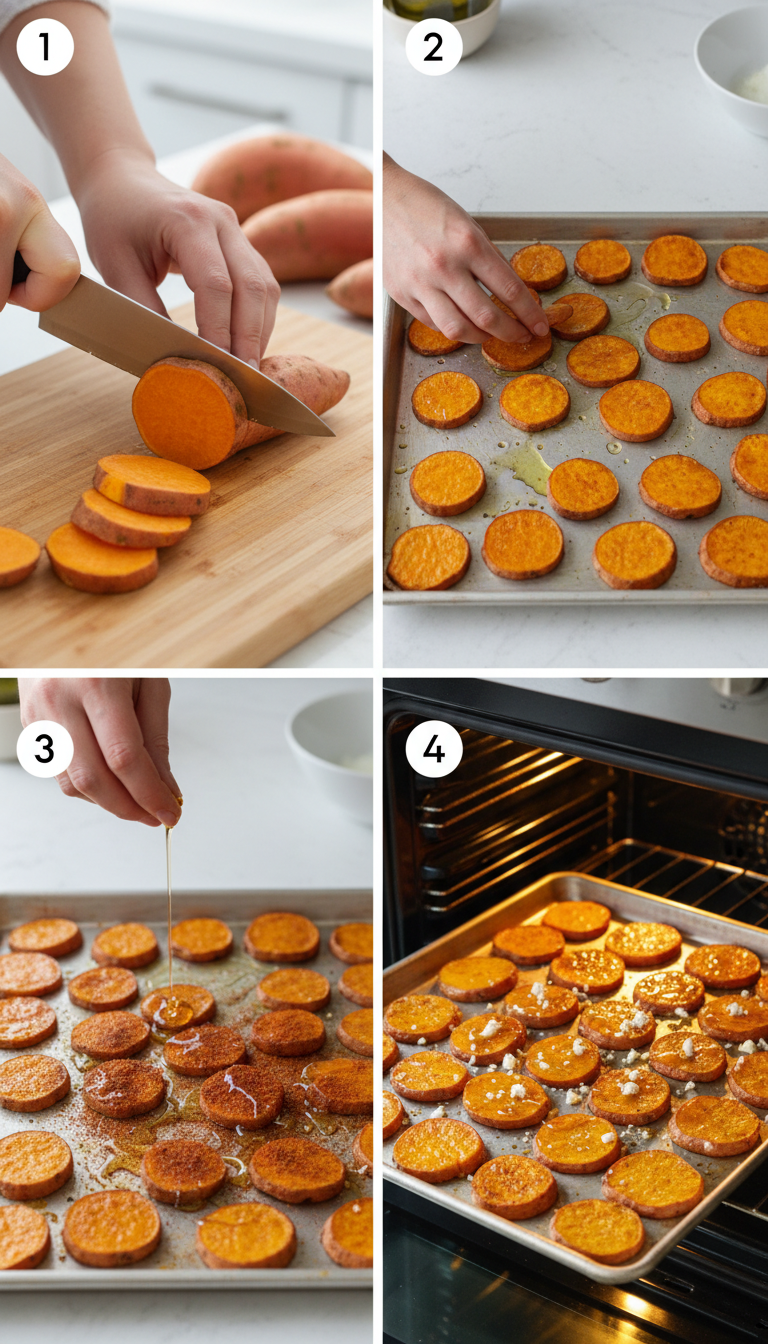 1
2
3
4