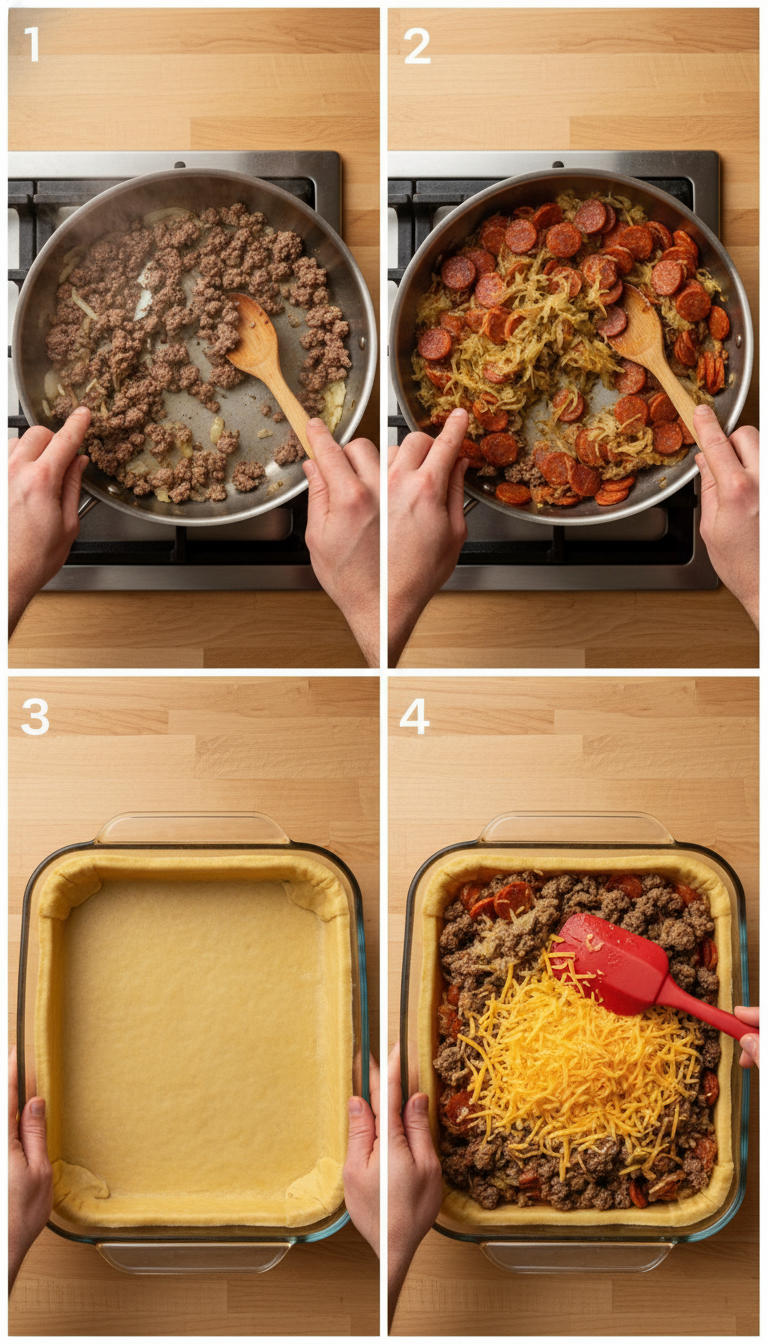 1

2

3

4