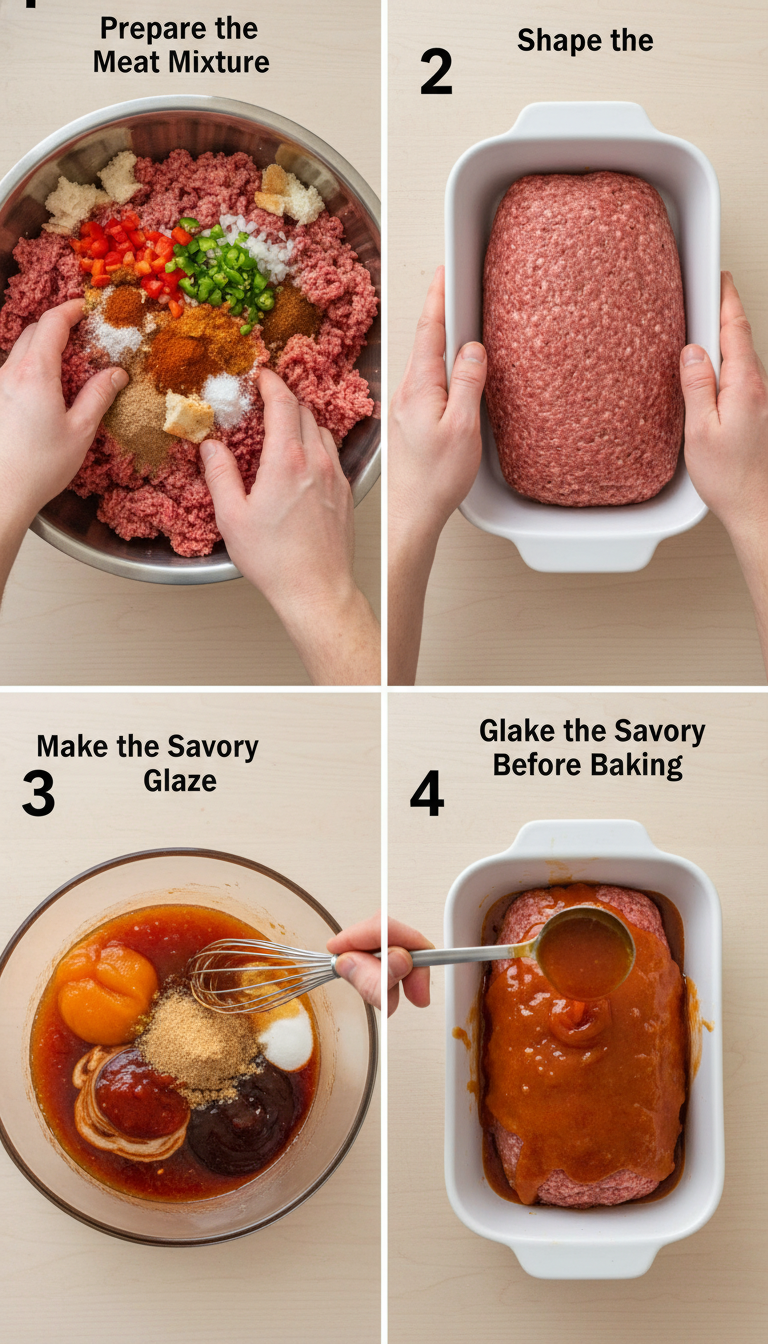 Prepare the Meat Mixture

2

Shape the

3

Make the Savory Glaze

4

Glake the Savory Before Baking