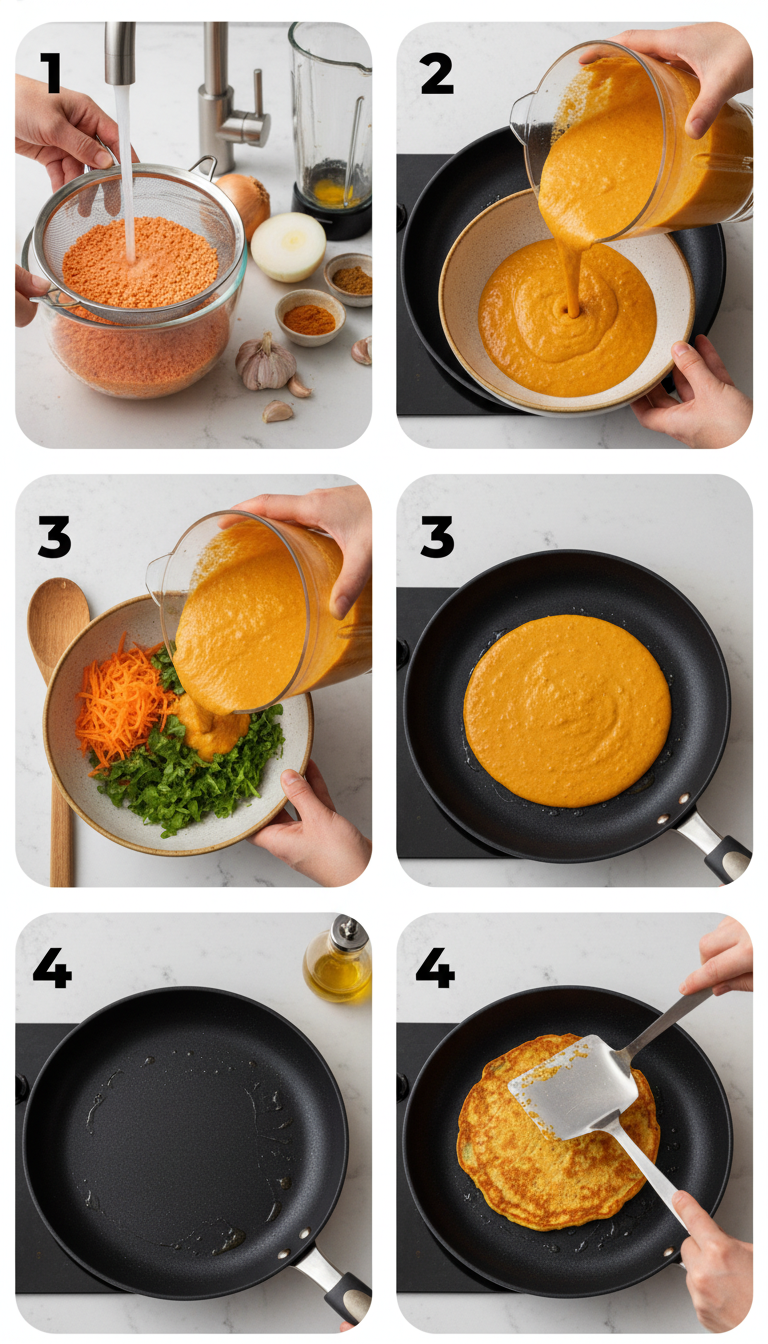 1
2
3
3
4
4