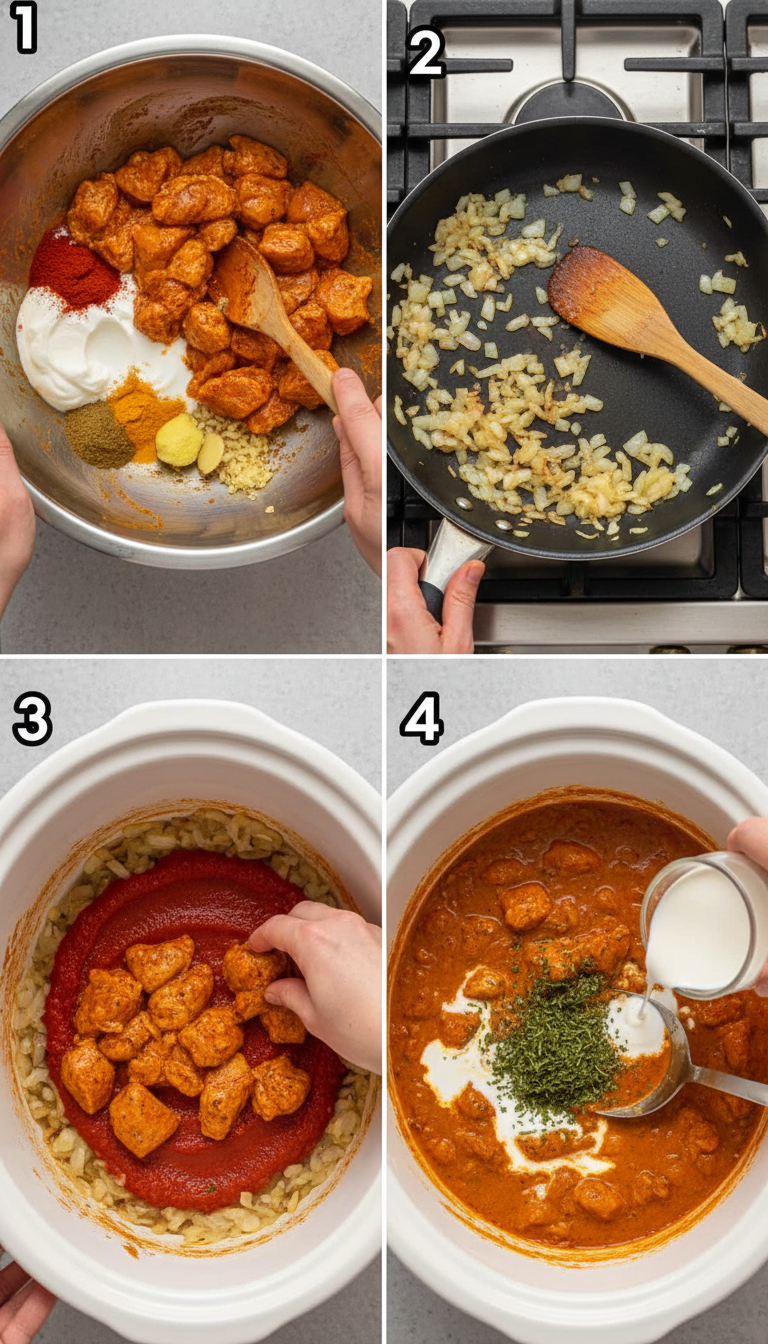 1

2

3

4