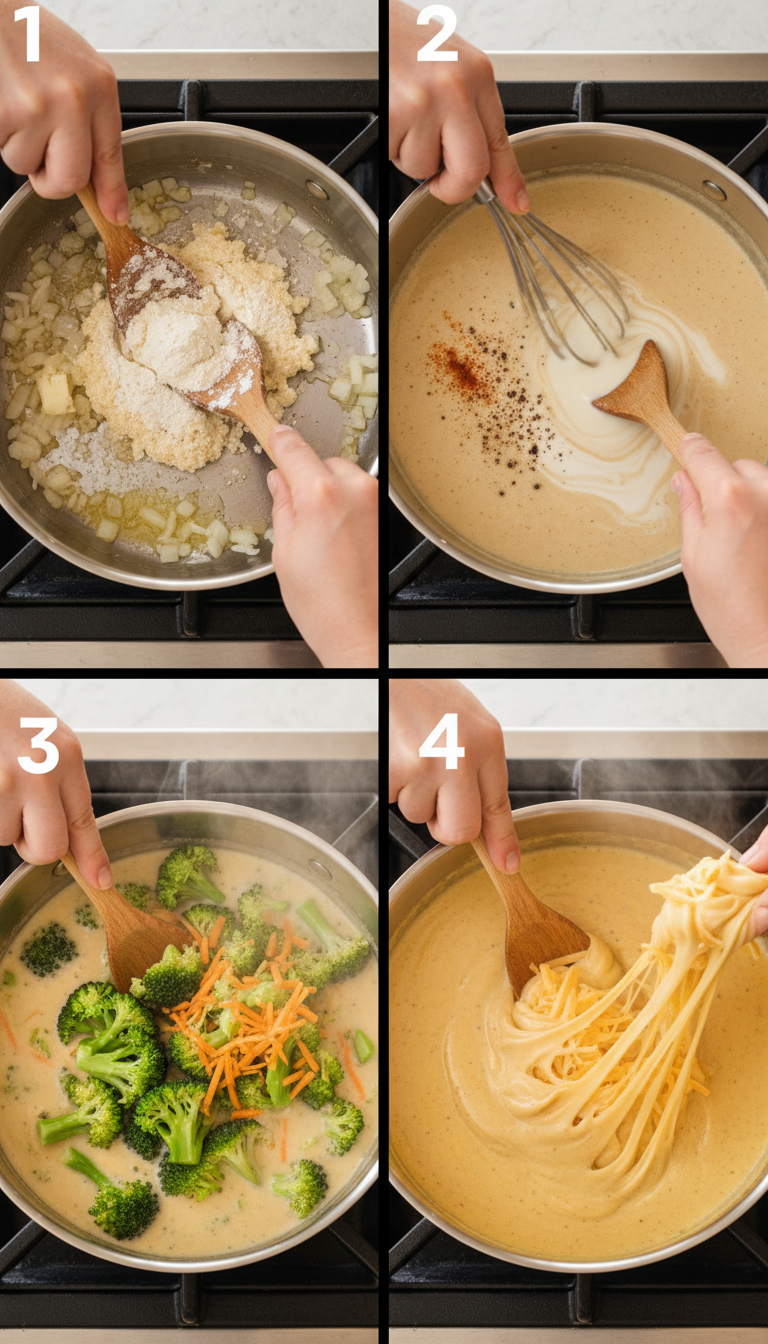 1

2

3

4