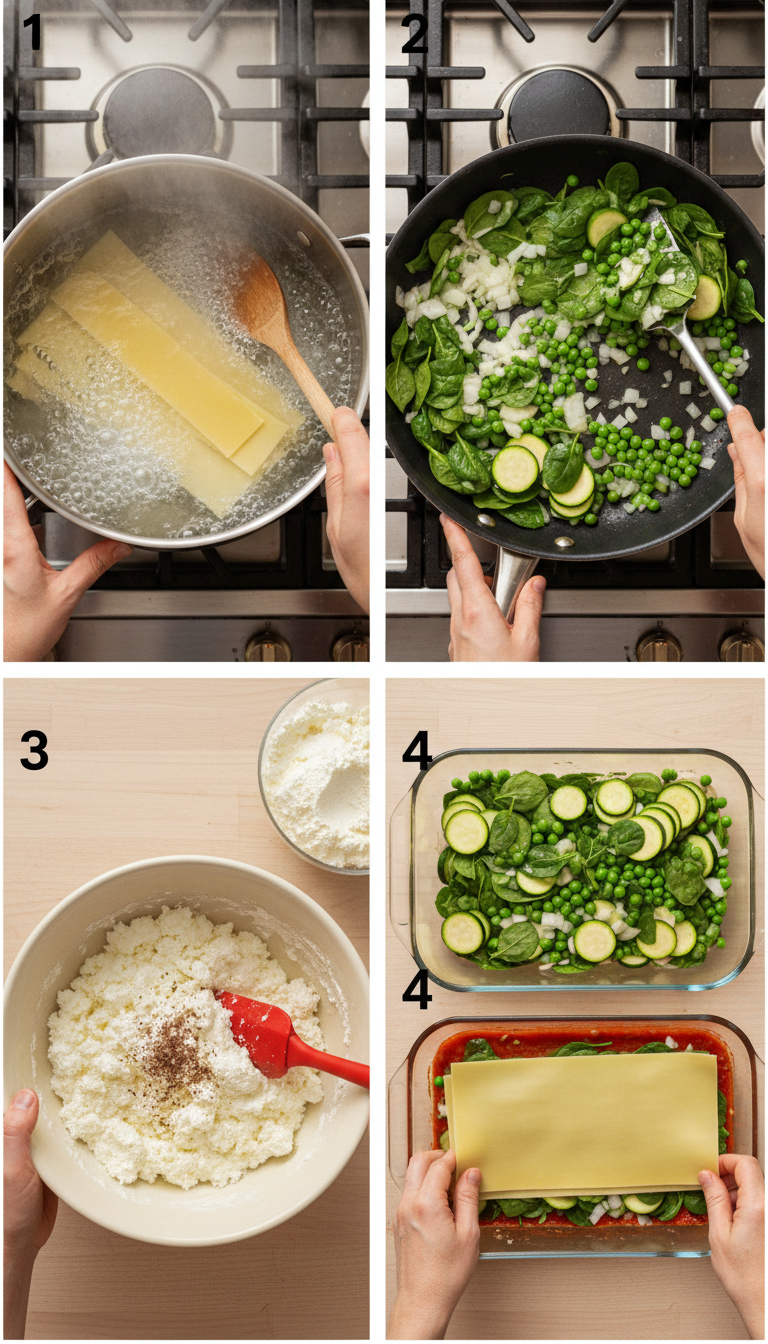 1

2

3

4

4