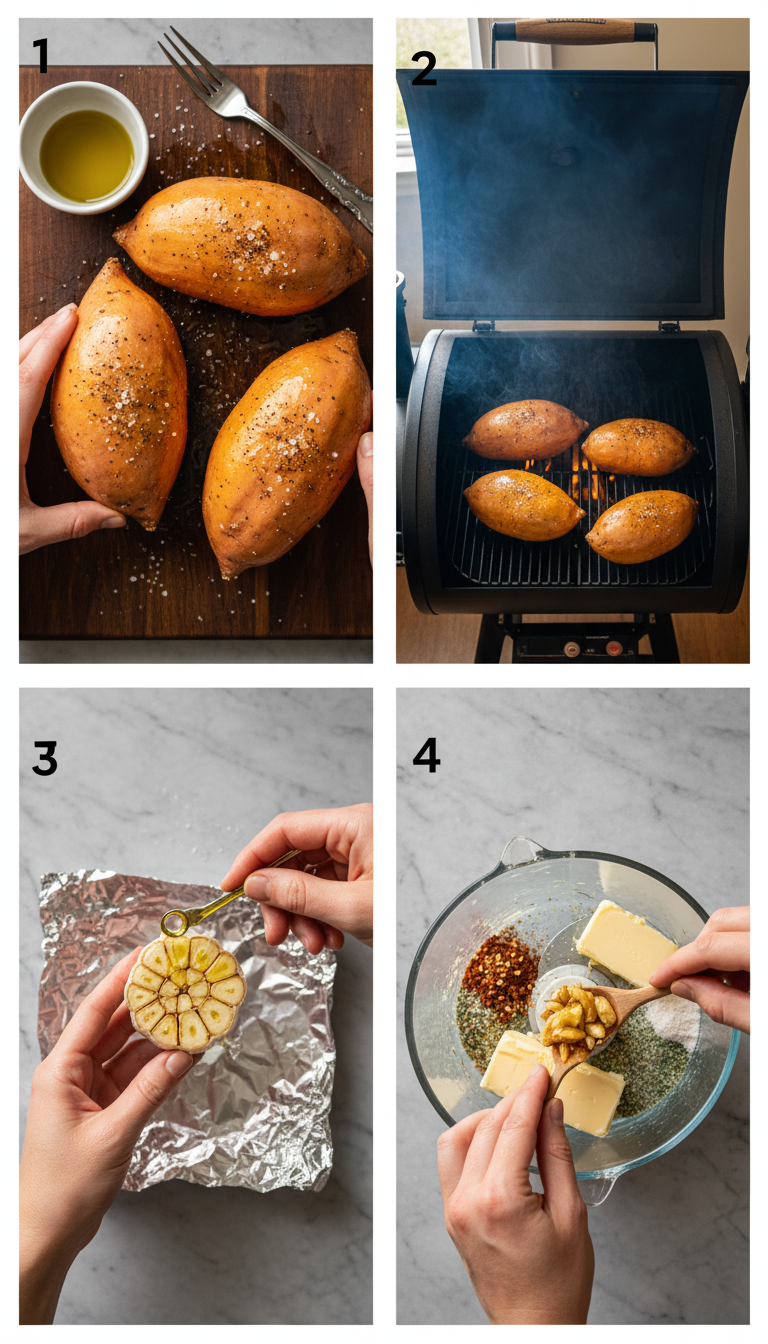 1

2

3

4