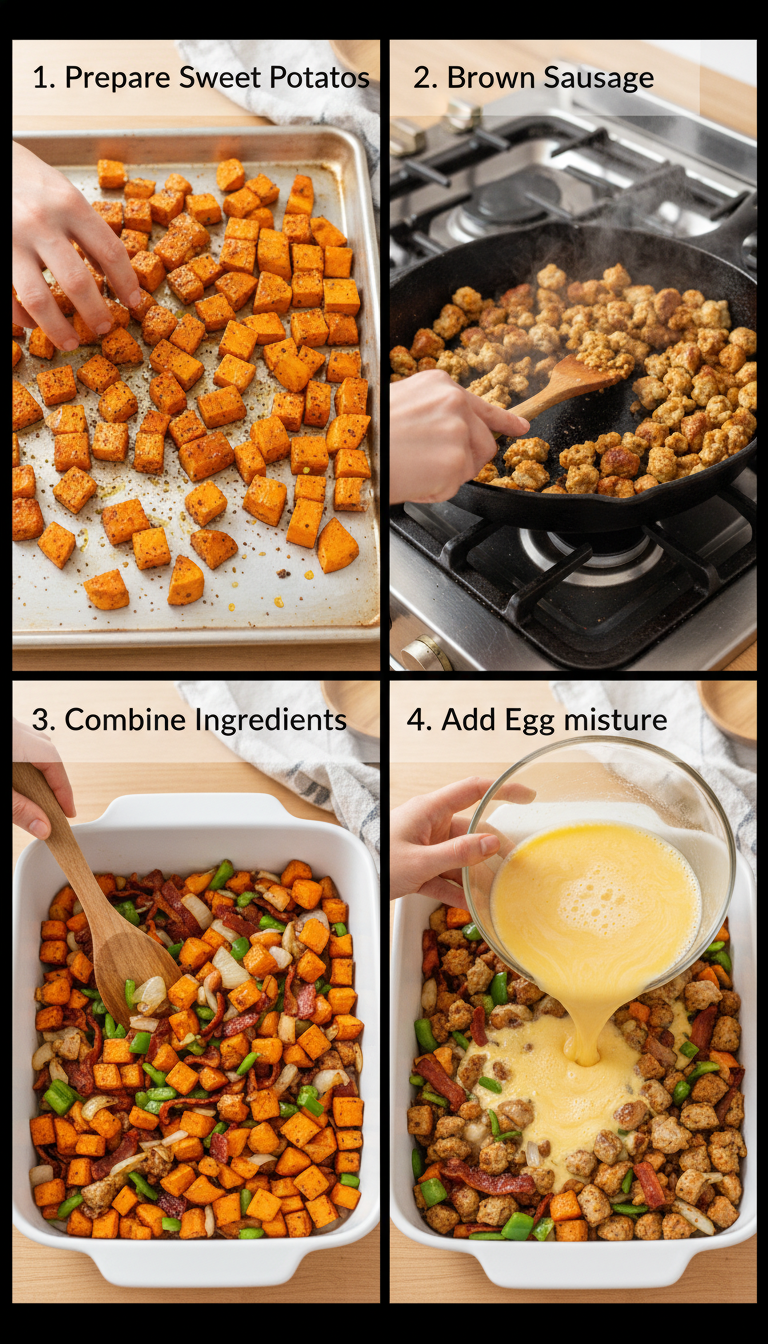 1. Prepare Sweet Potatos

2. Brown Sausage

3. Combine Ingredients

4. Add Egg misture