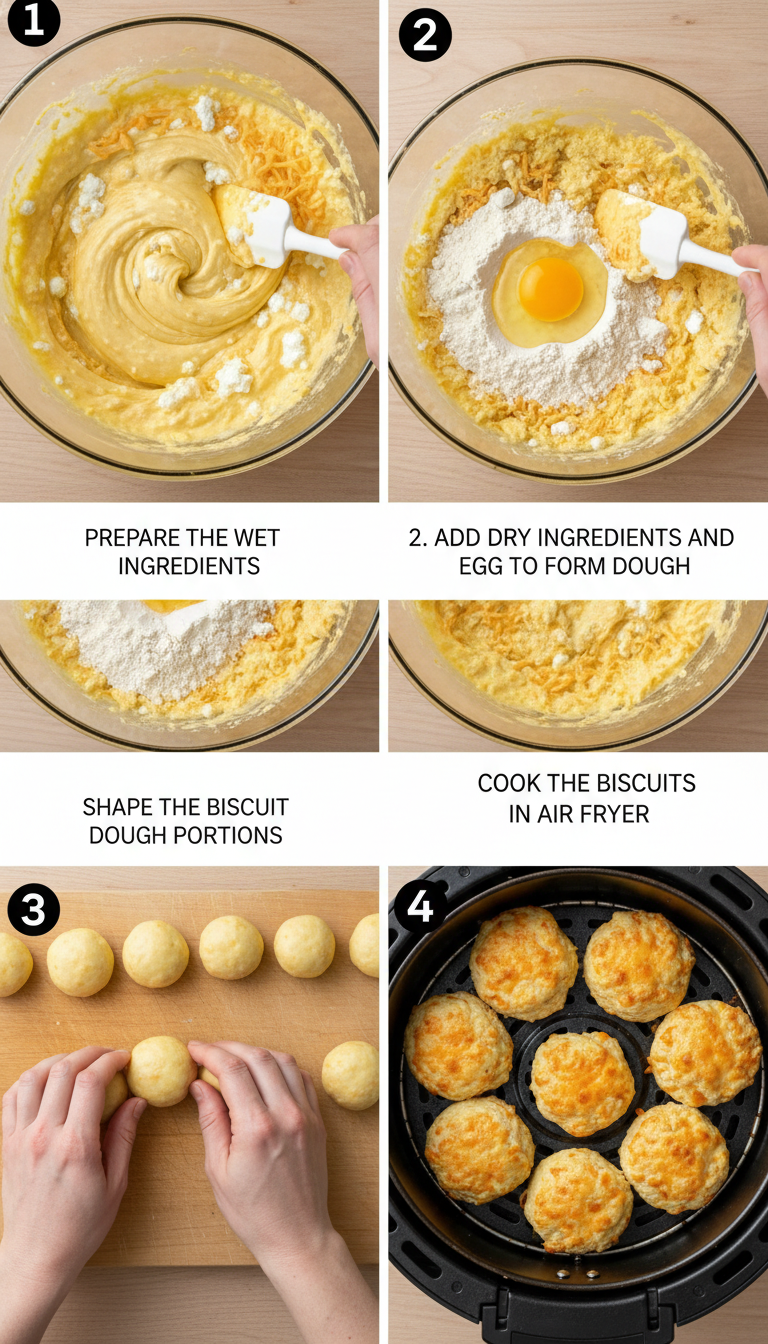 1

2

PREPARE THE WET INGREDIENTS

2. ADD DRY INGREDIENTS AND EGG TO FORM DOUGH

SHAPE THE BISCUIT DOUGH PORTIONS

COOK THE BISCUITS IN AIR FRYER

3

4