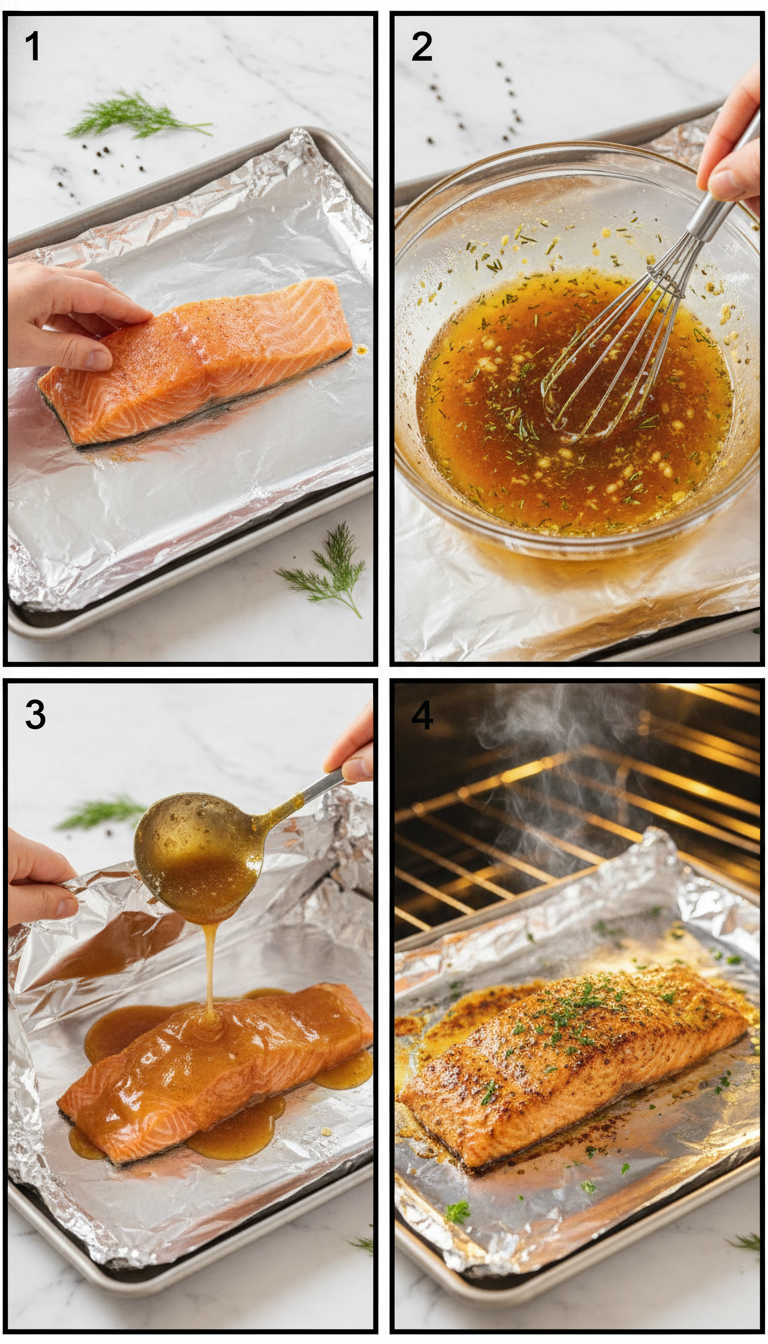 1

2

3

4