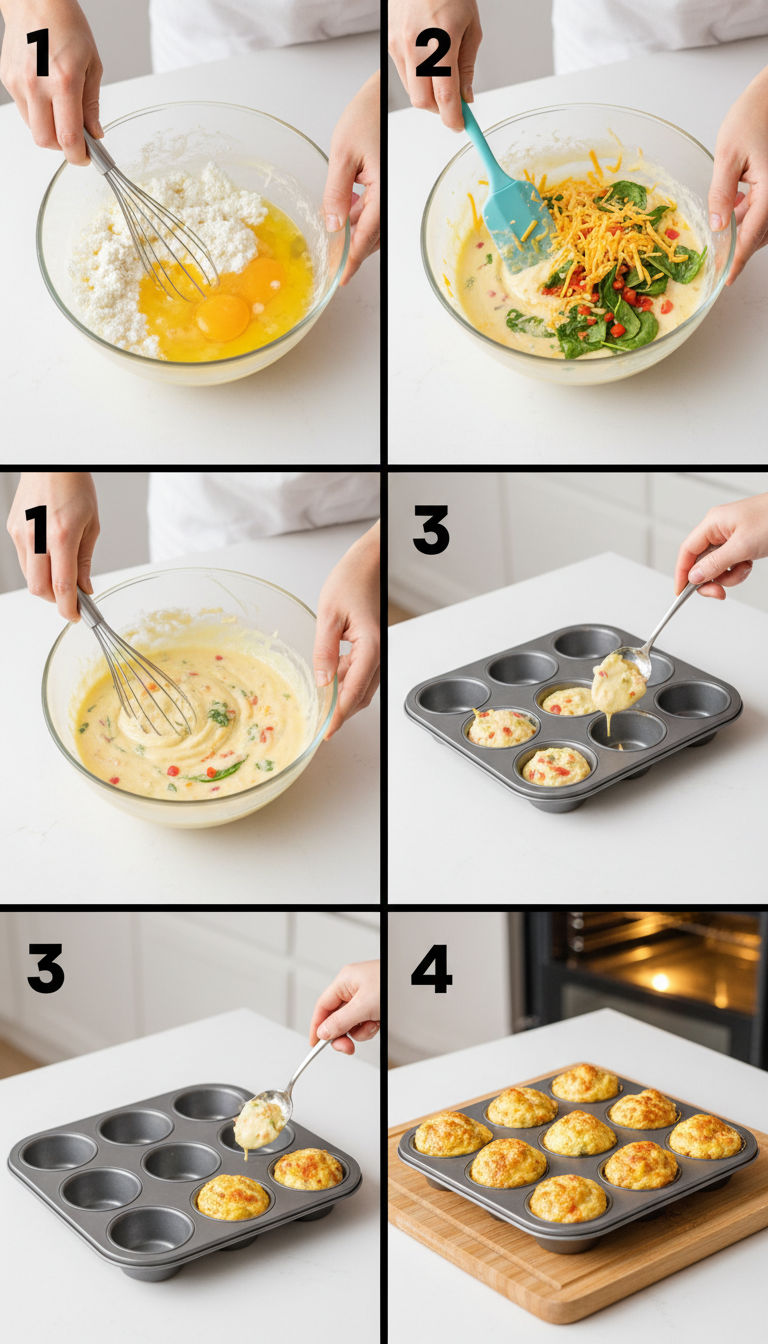 1

2

1

3

3

4