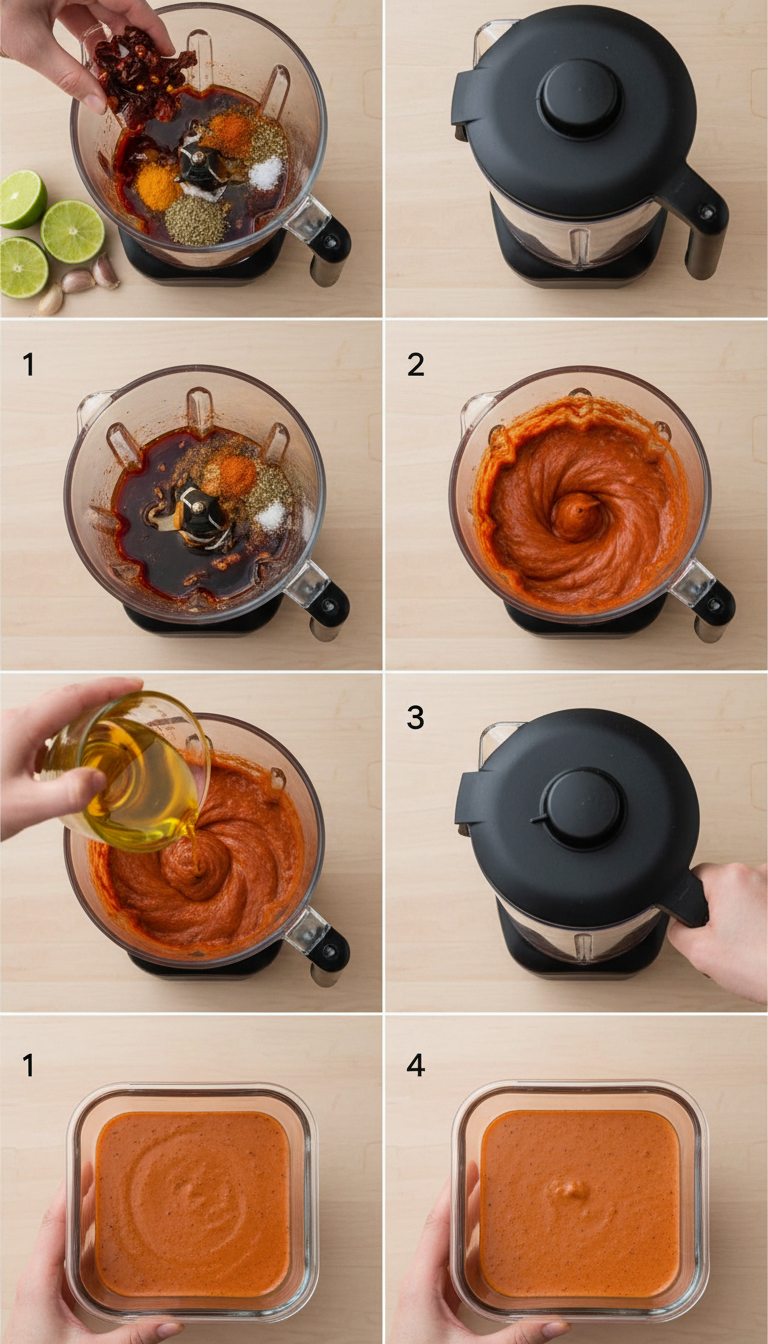 1

2

3

1

4